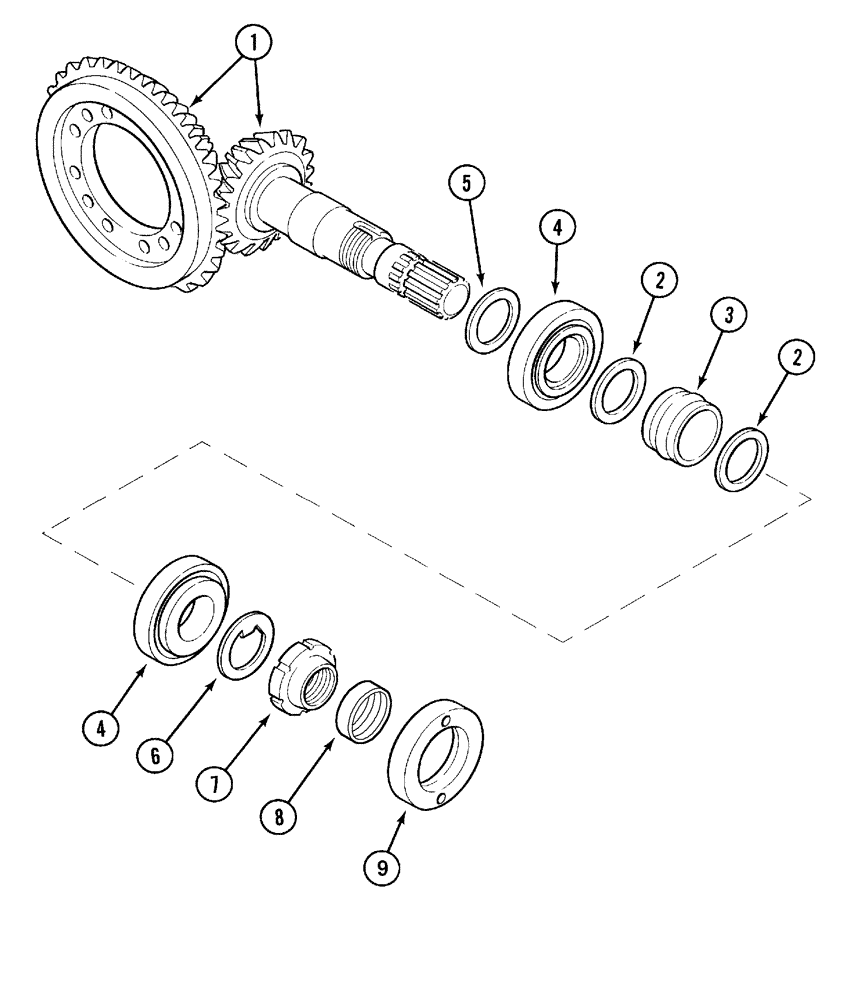 1
5
4
2
3
2
4
6
7
8
9