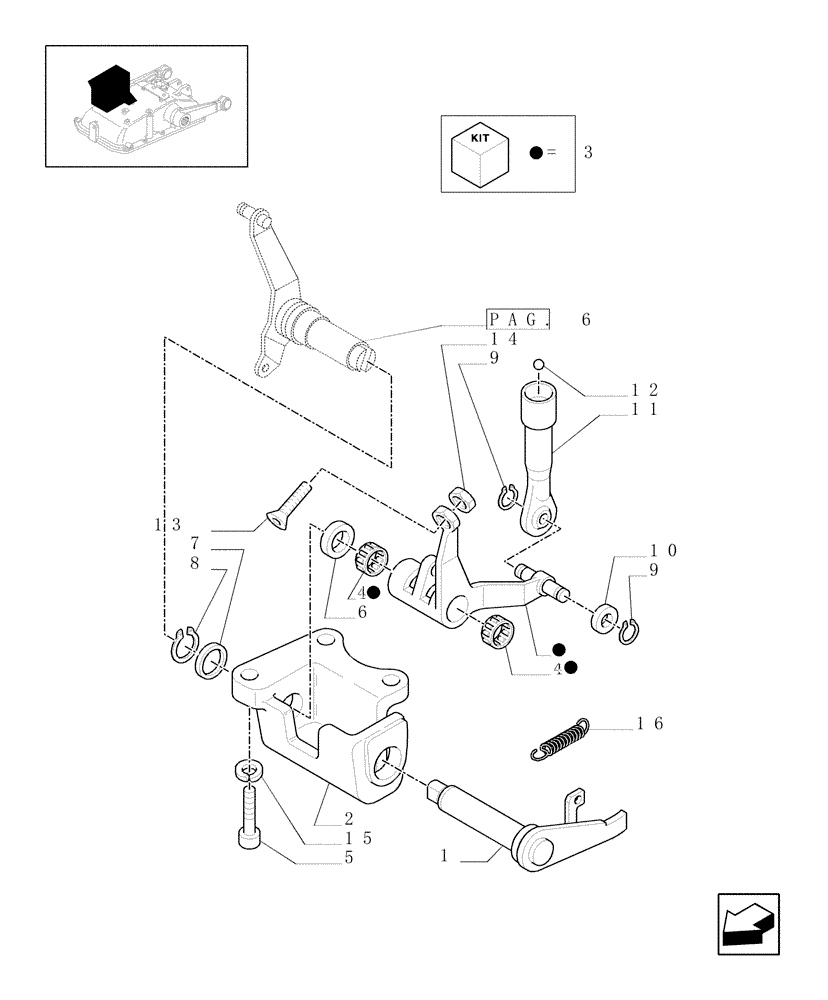 KIT
● = 3

PAG. 6
14
9
12
11
13
7
8
4●
6
10
9
●
4●
16
2
15
5
1