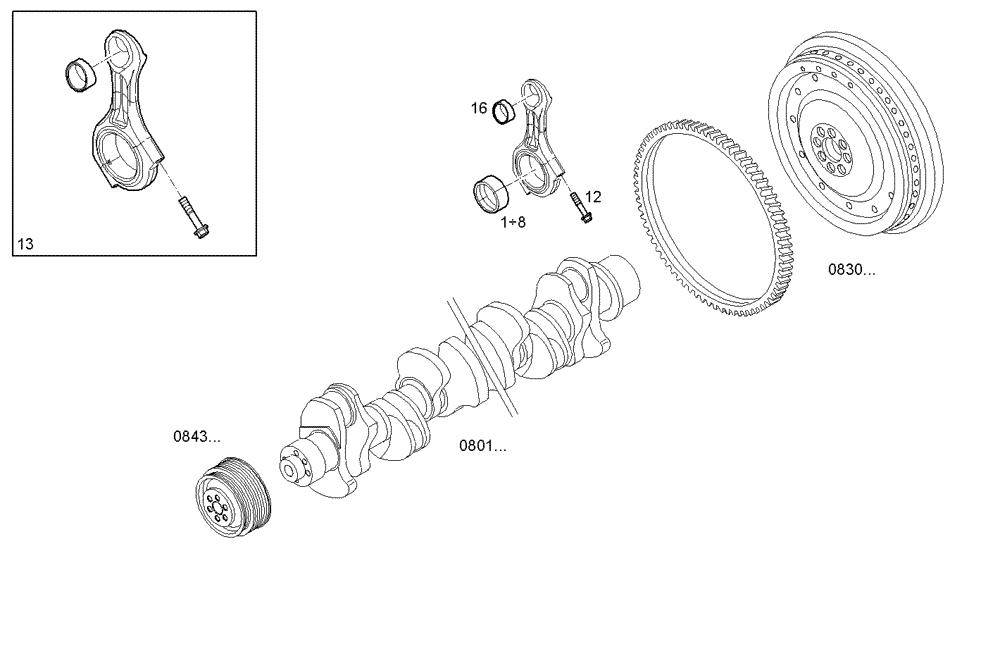 13

16

12

1÷8

0830...

0843...

0801...