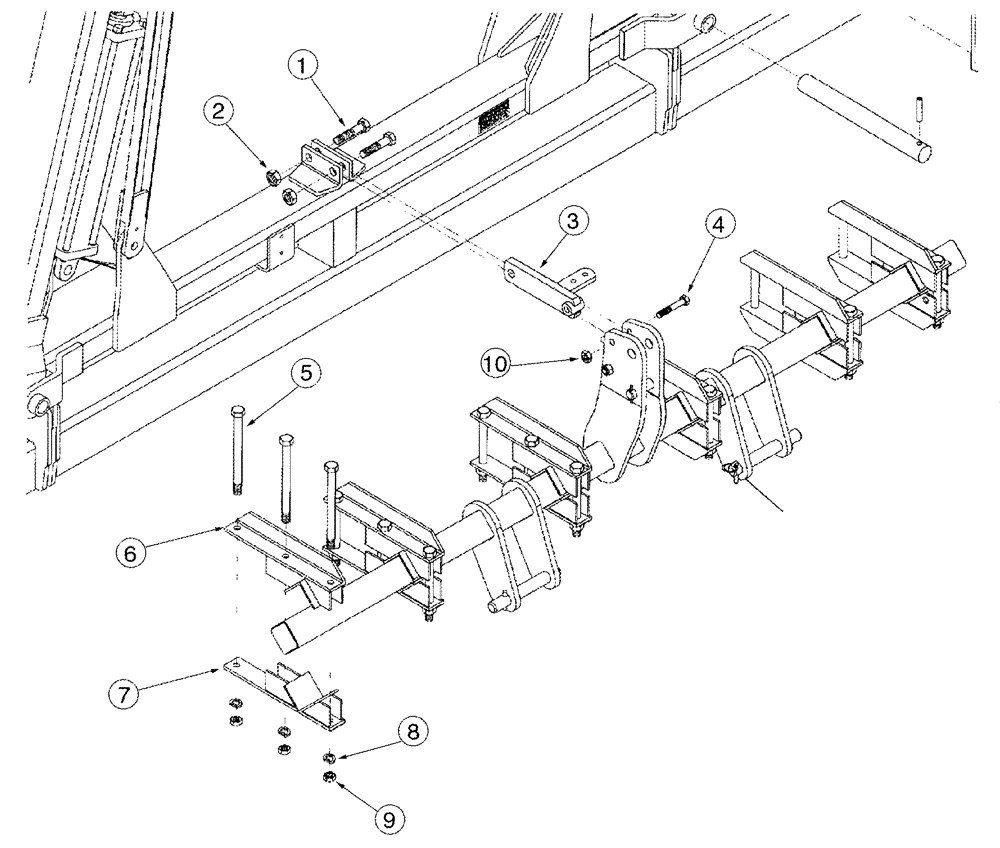 1
2
3
4
10
5
6
7
8
9