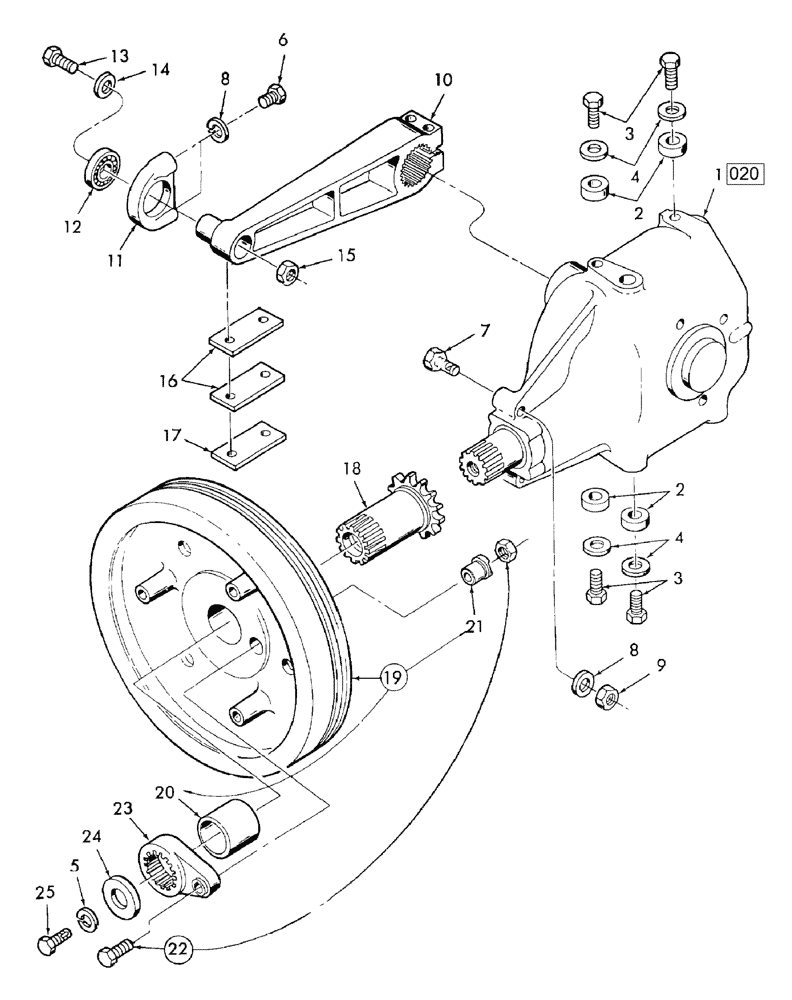 13
14
6
8
10
3
4
2
1 020
12
11
15
7
16
17
18
2
4
3
21
19
8
9
20
23
24
5
25
22