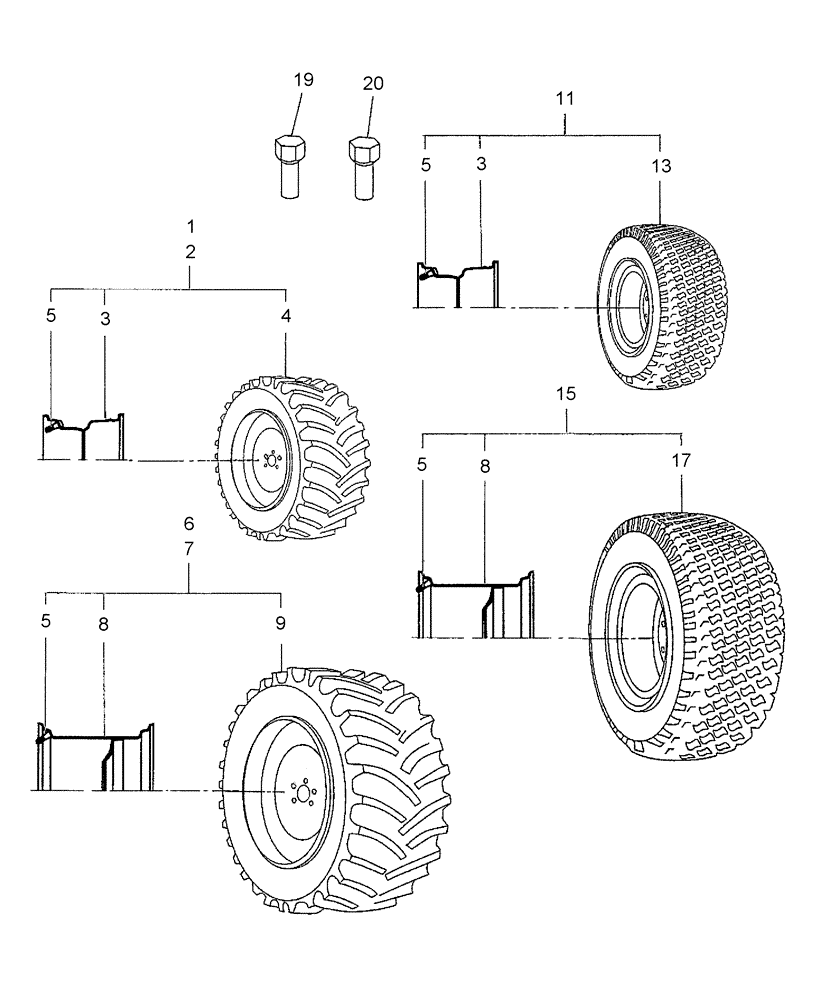 19
20
11
5
3
13
1
2
5
3
4
15
5
8
17
6
7
5
8
9