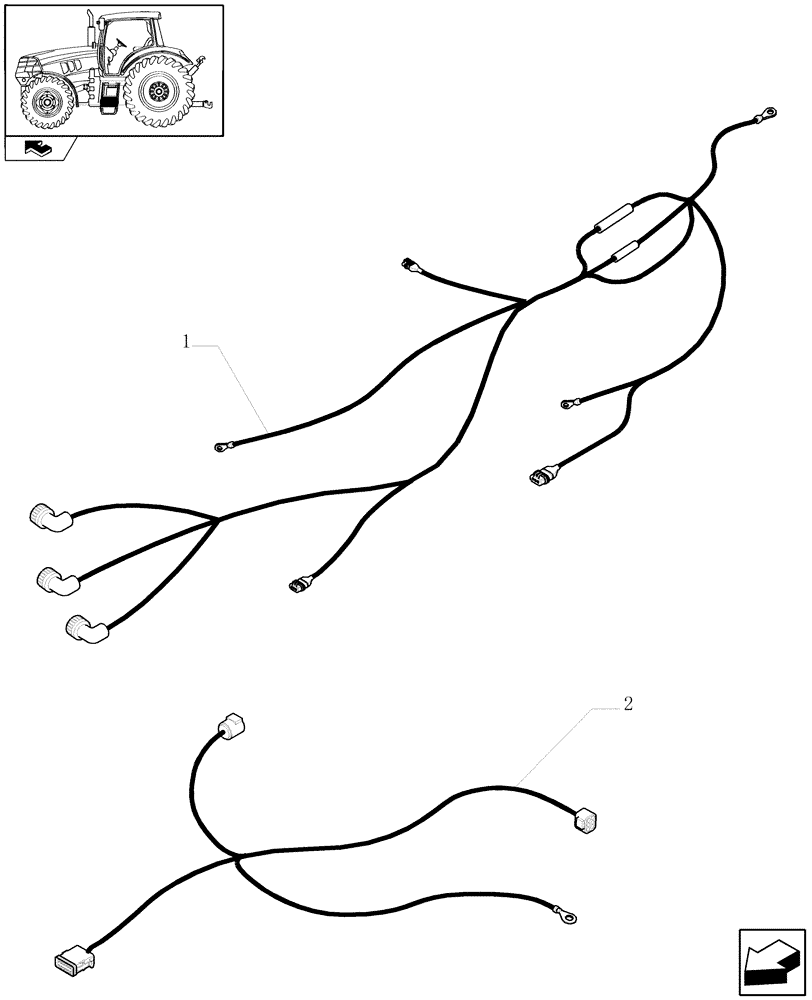 1

2