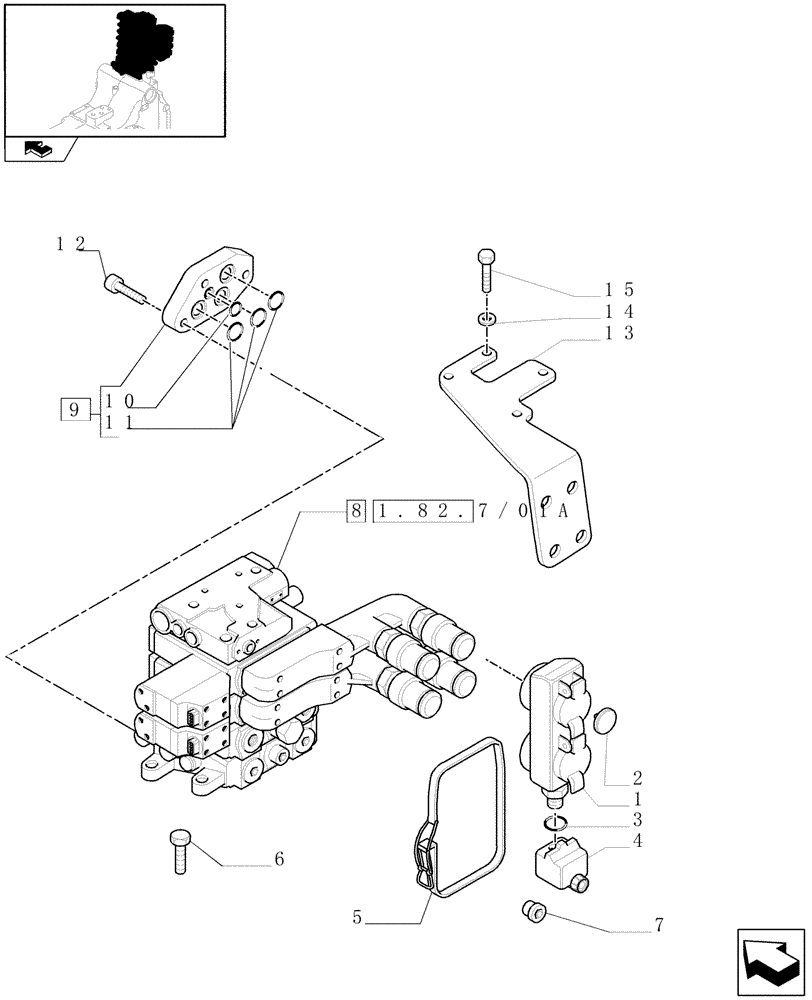 12

15
14
13

9 10
11

8 1.82.7/01A

2
1
3
4

6

5

7