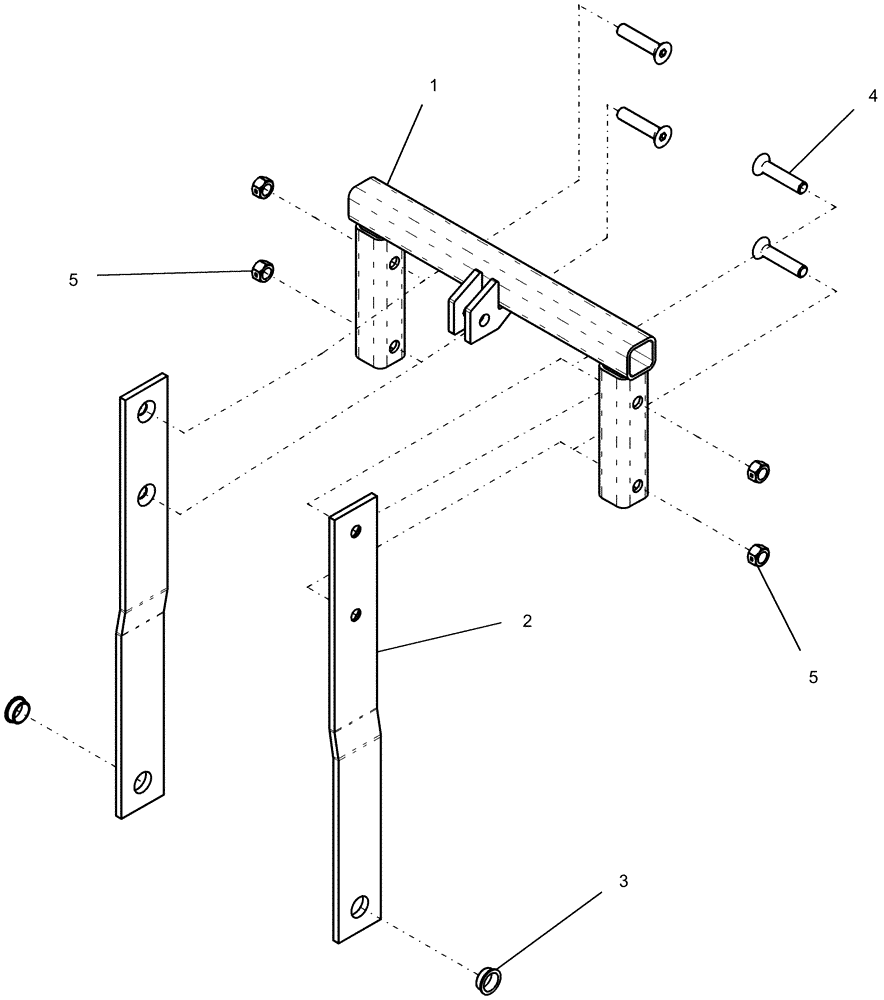 1
4
5
2
5
3