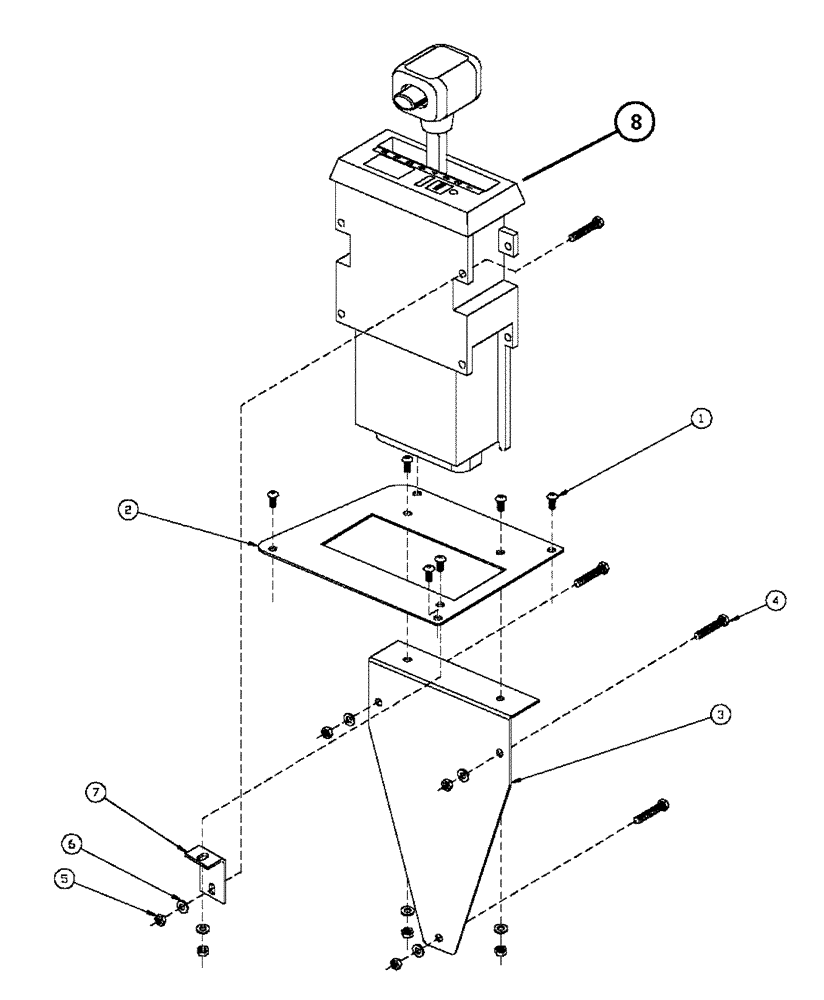 8
1
2
4
3
7
6
5