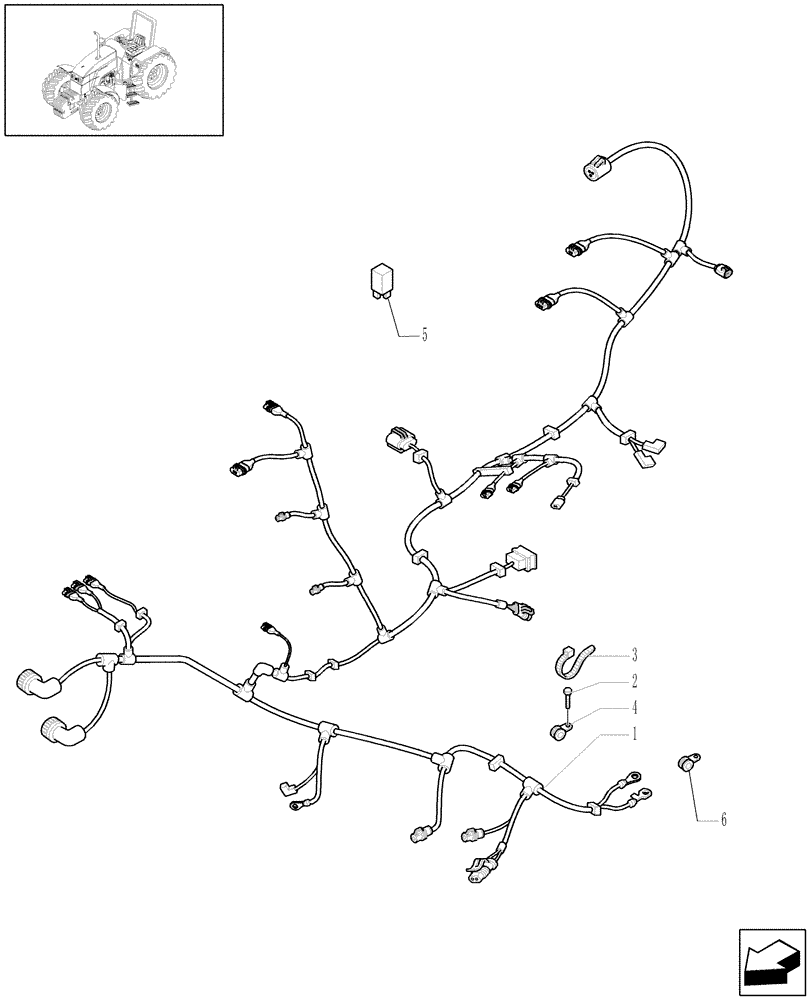 5

3
2
4
1

6