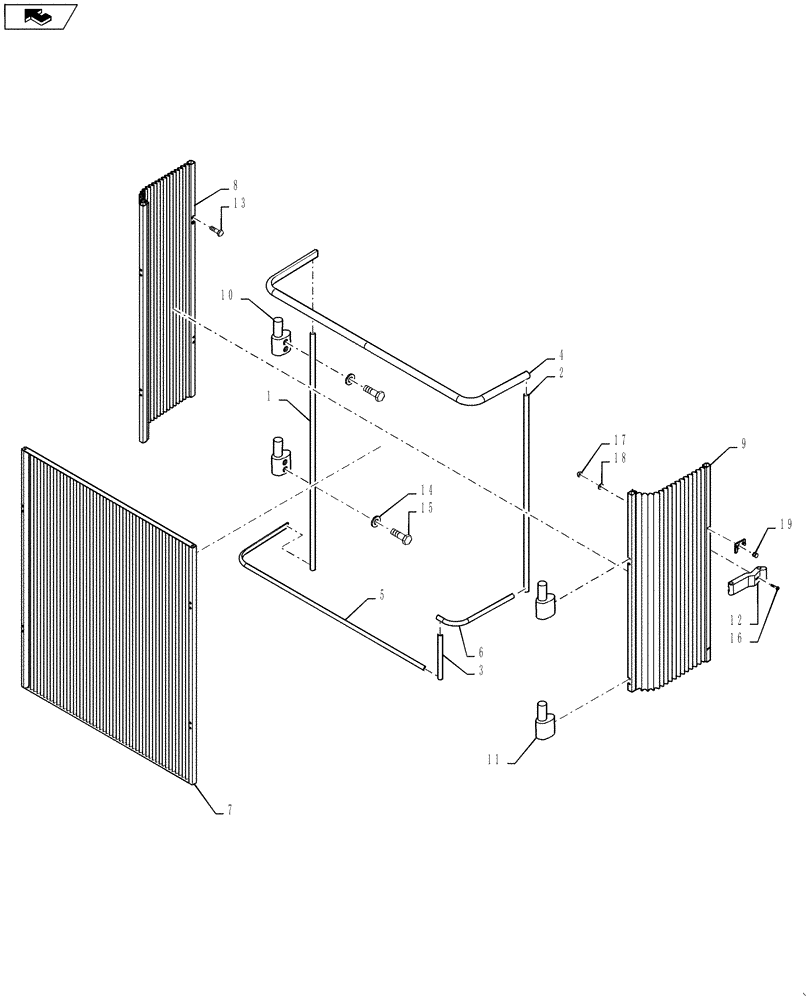 8
13
10
4
2
1
17
18
9
14
15
19
5
12
16
6
3
11
7