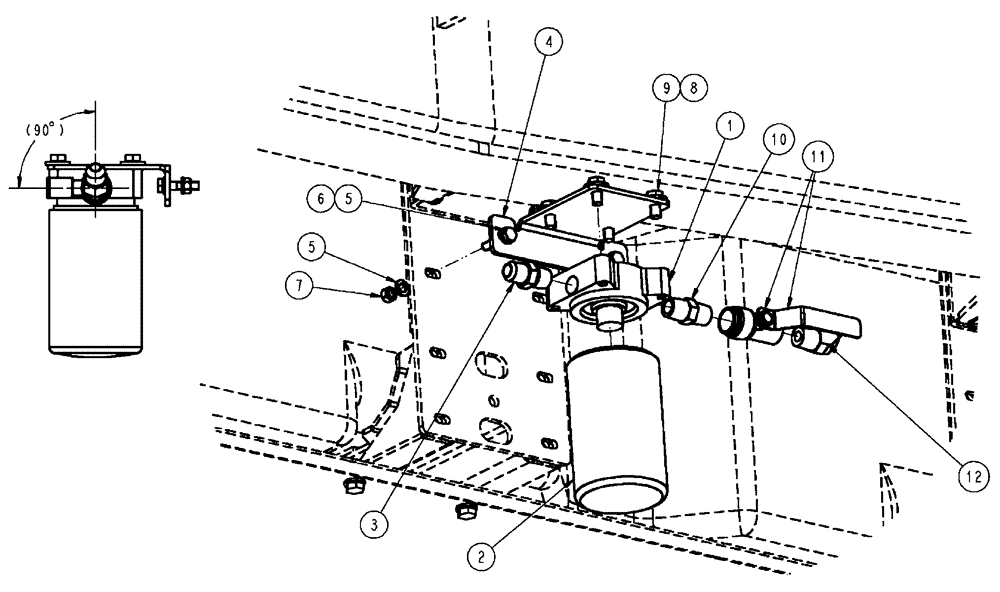 (90°)

4

9 8

1

10

11

6 5

5

7

12

3

2