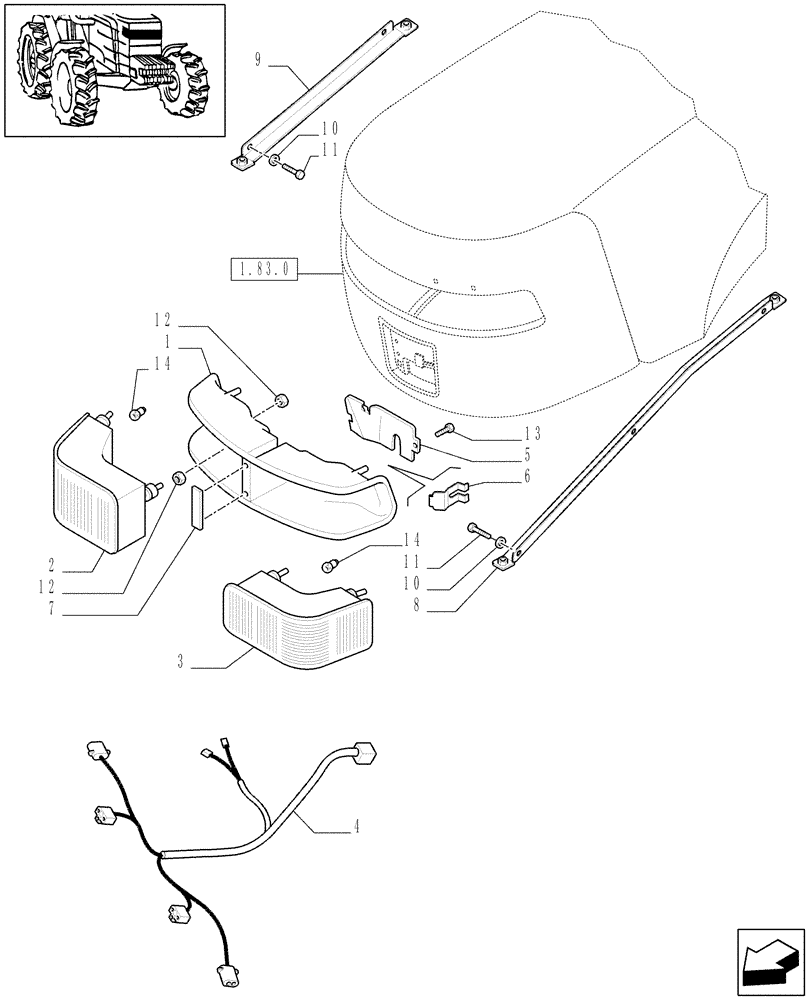 9
10
11
1.83.0
12
1
14
13
5
6
2
12
7
14
11
10
8
3
4