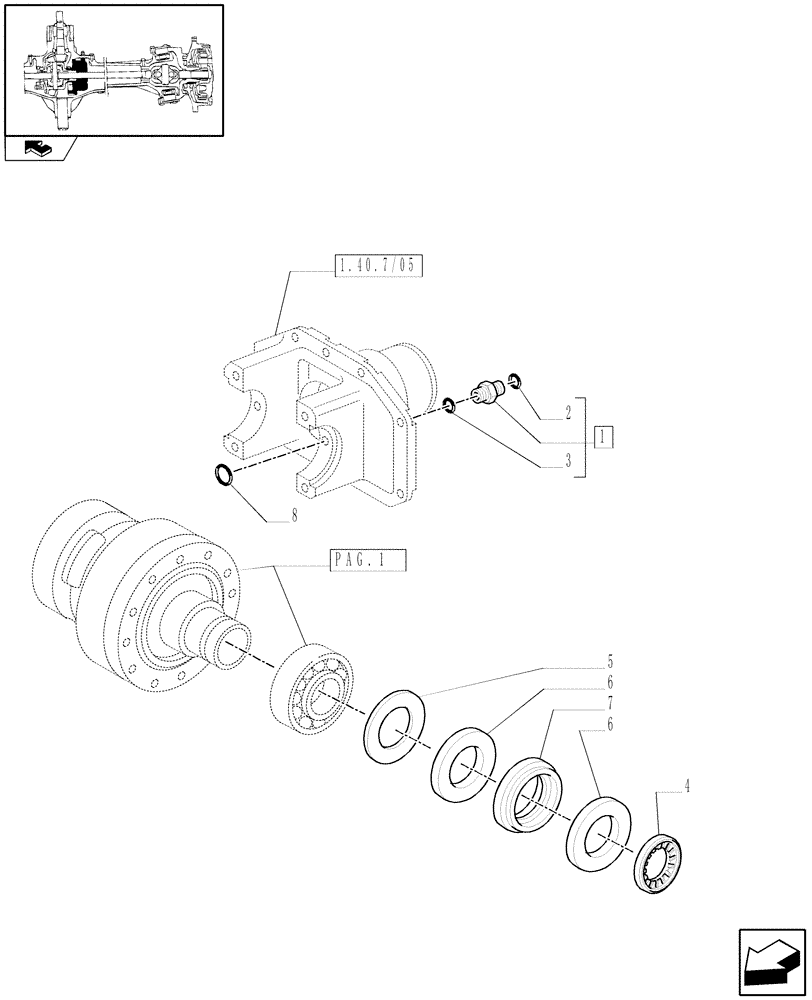 1.40.7/05
2
1
3
8
PAG.1
5
6
7
6
4