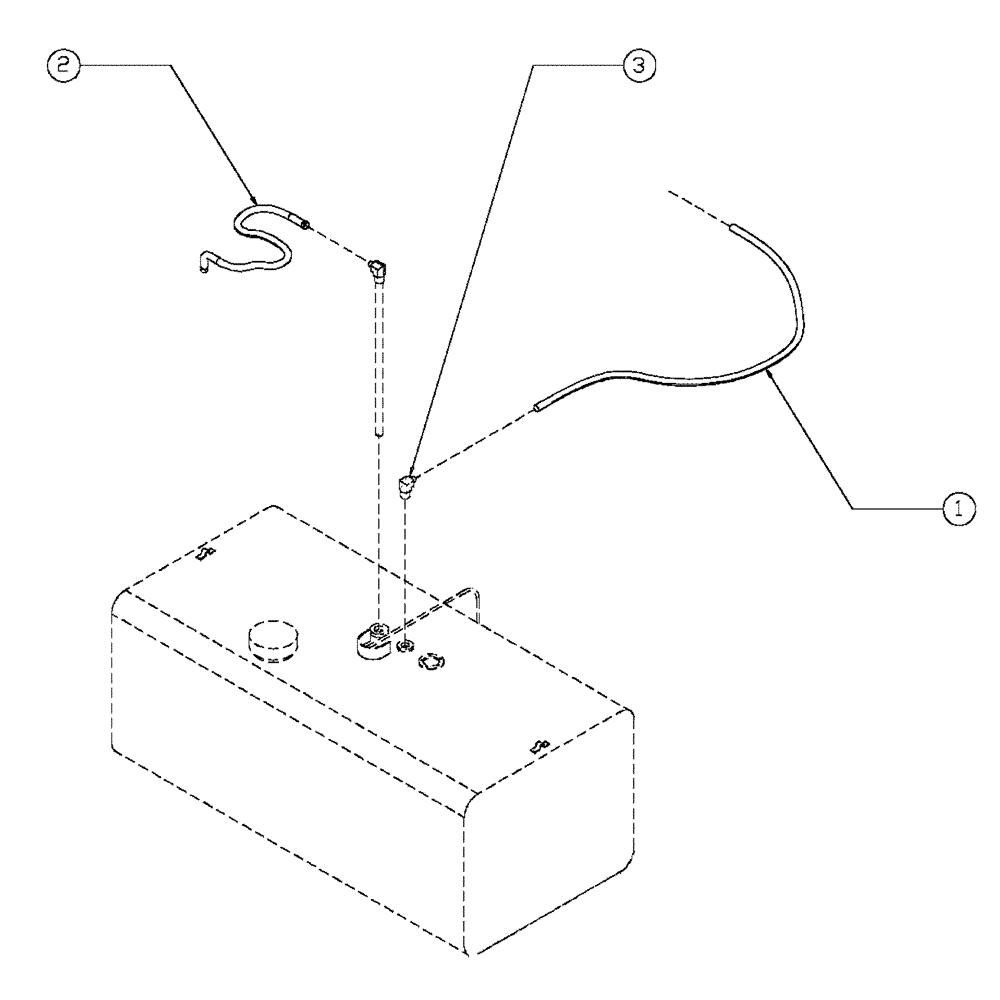 2
3
1