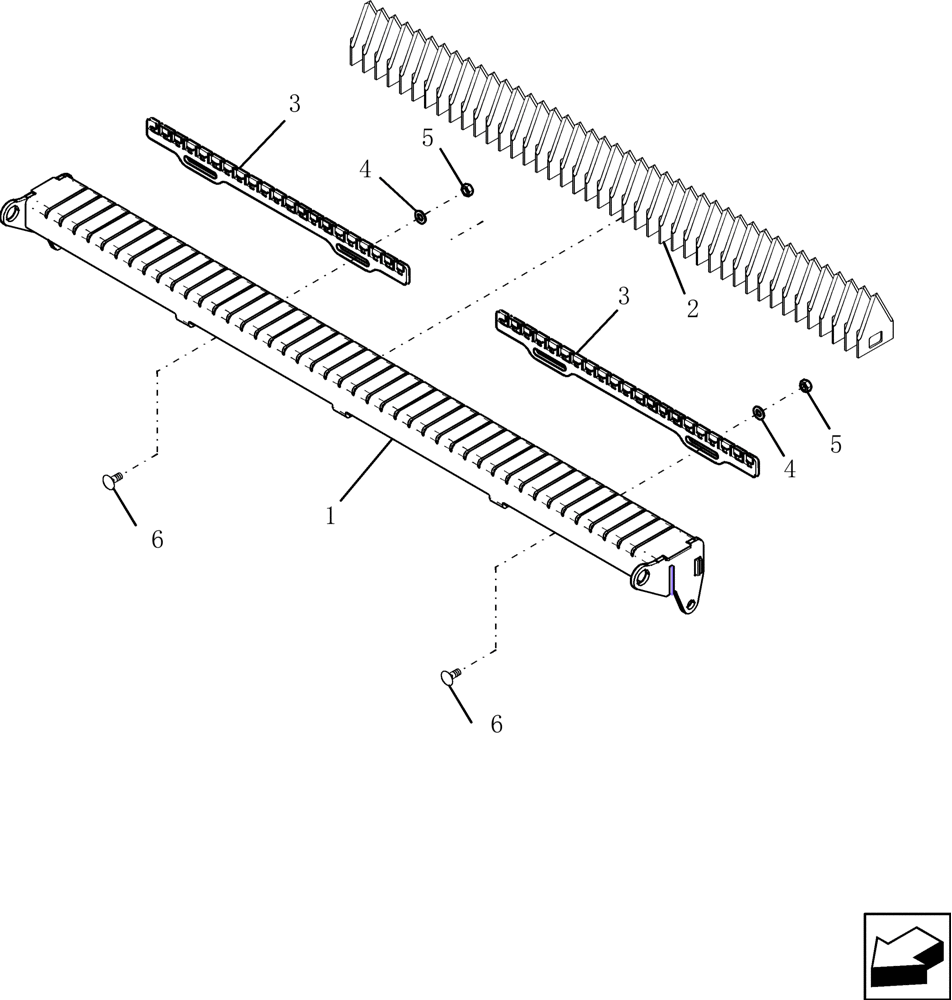 3
5
4
3
2
5
4
1
6
6