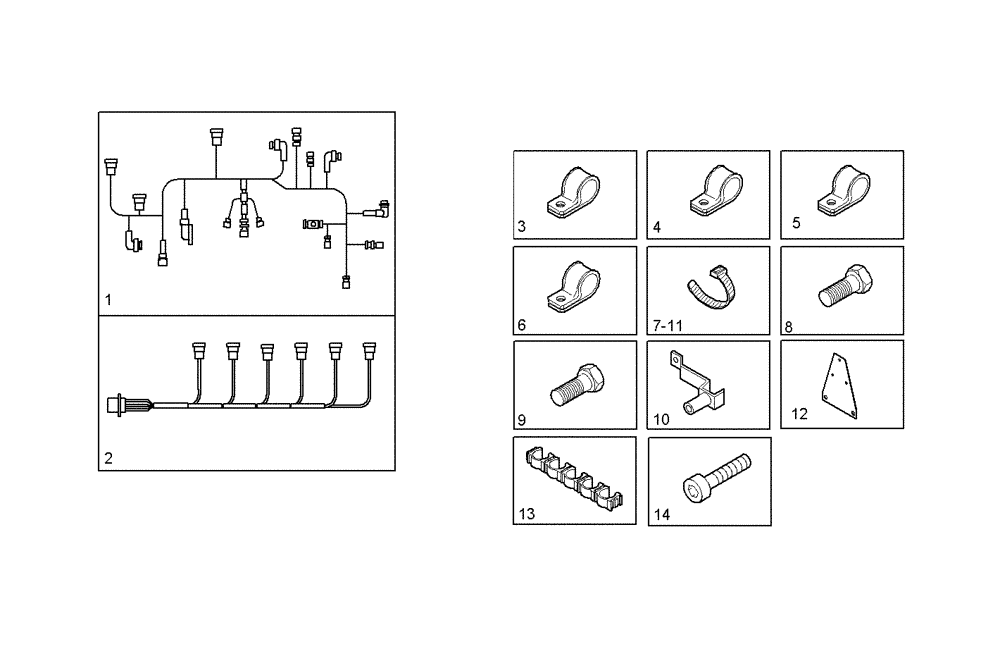 1

2

3

4

5

6

7-11

8

9

10

12

13

14