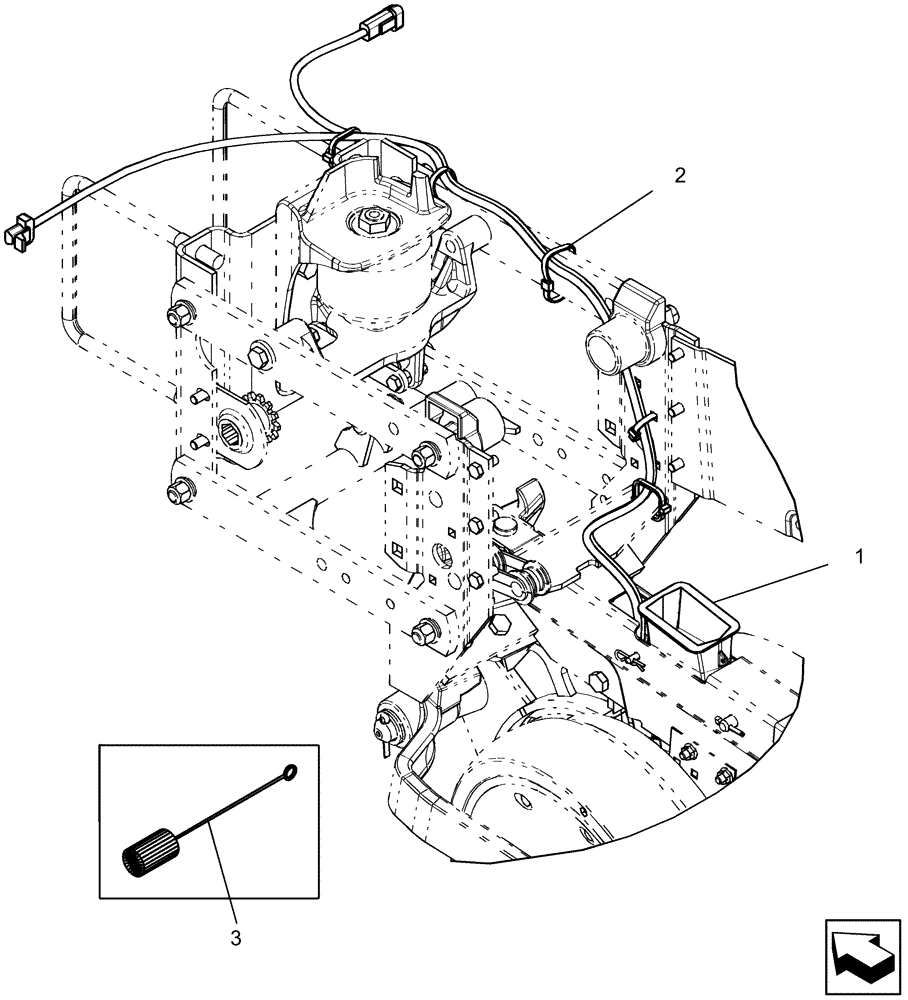 2

1

3