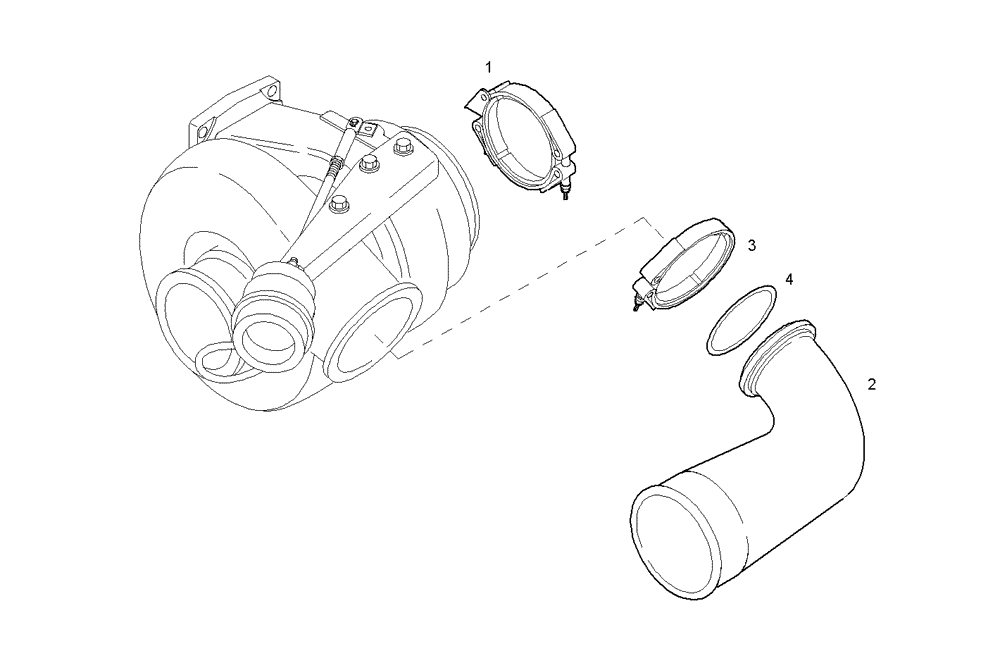 1
3
4
2