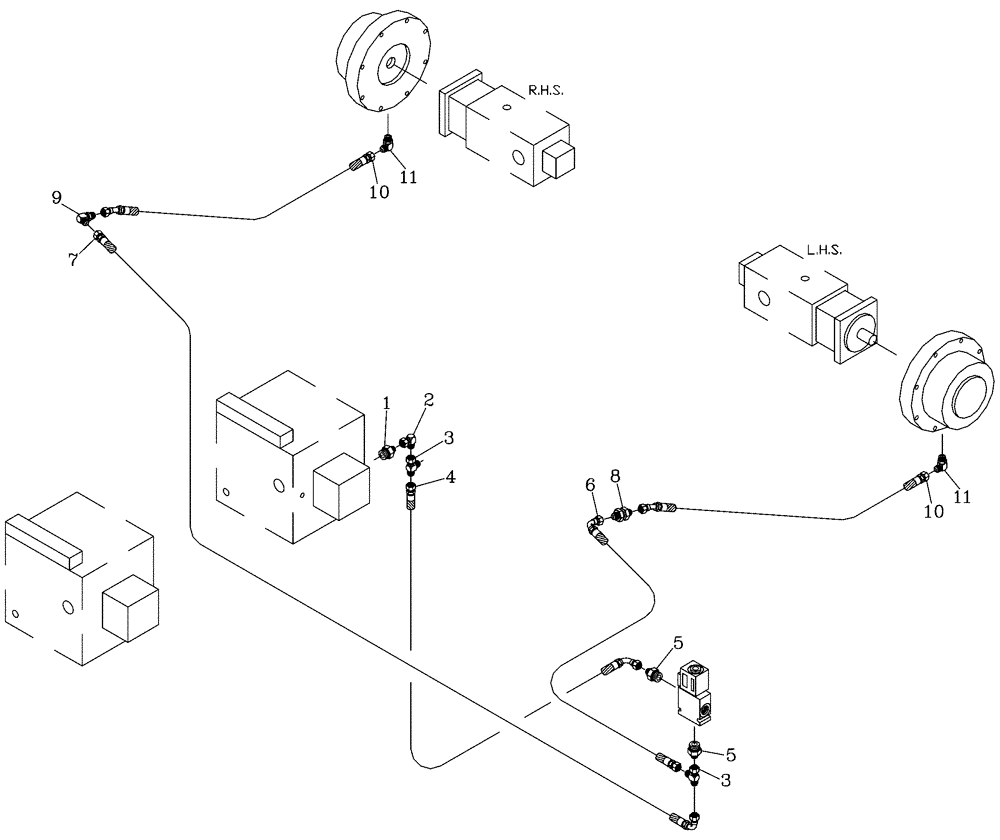 R.H.S.
10
11
9
7
L.H.S.
1
2
3
4
6
8
10
11
5
5
3