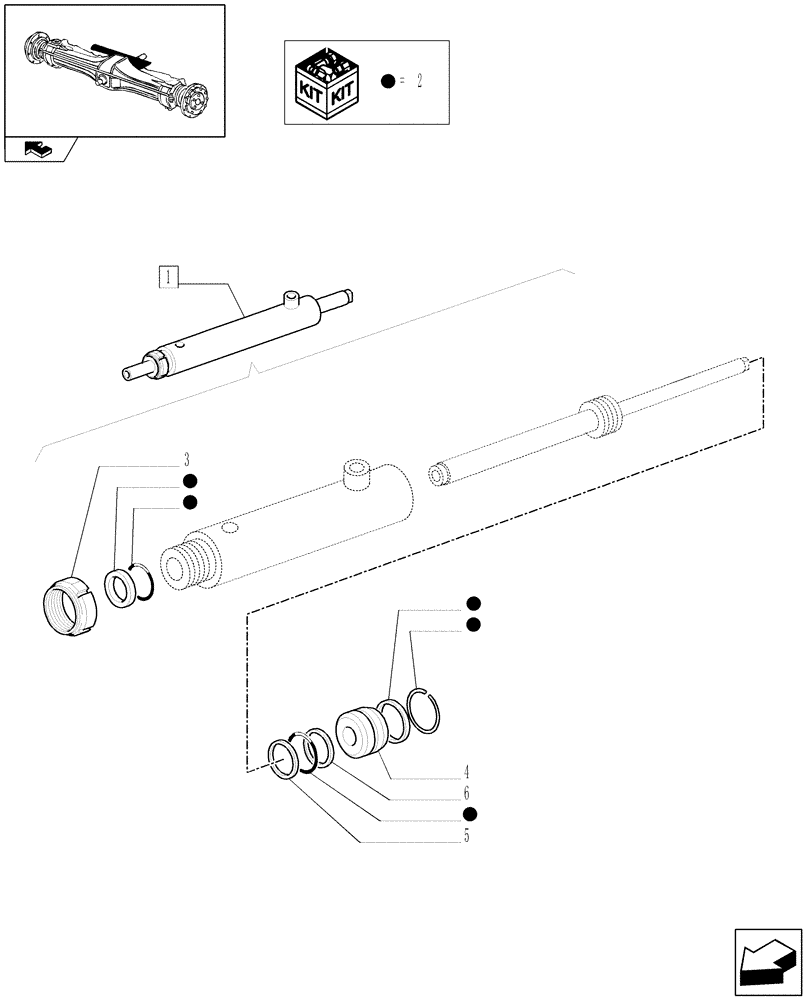 KIT KIT

● = 2

1

3

●

●

●

●

4

6

●

5