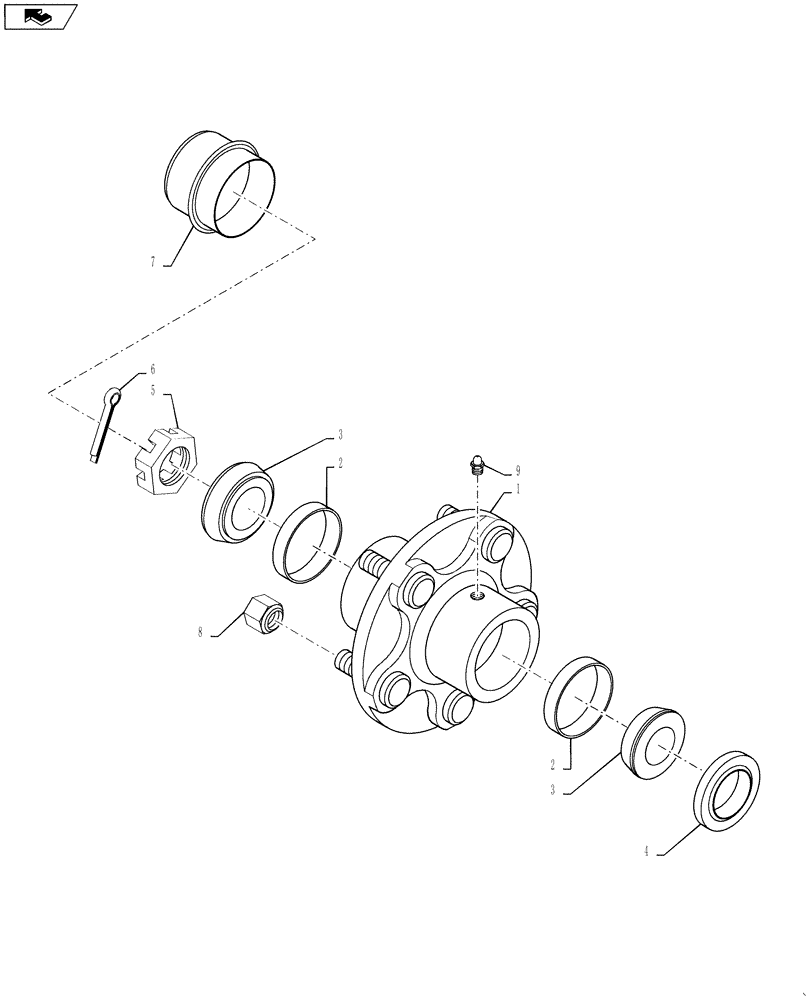 7

6

5

3

2

9

1

8

2

3

4