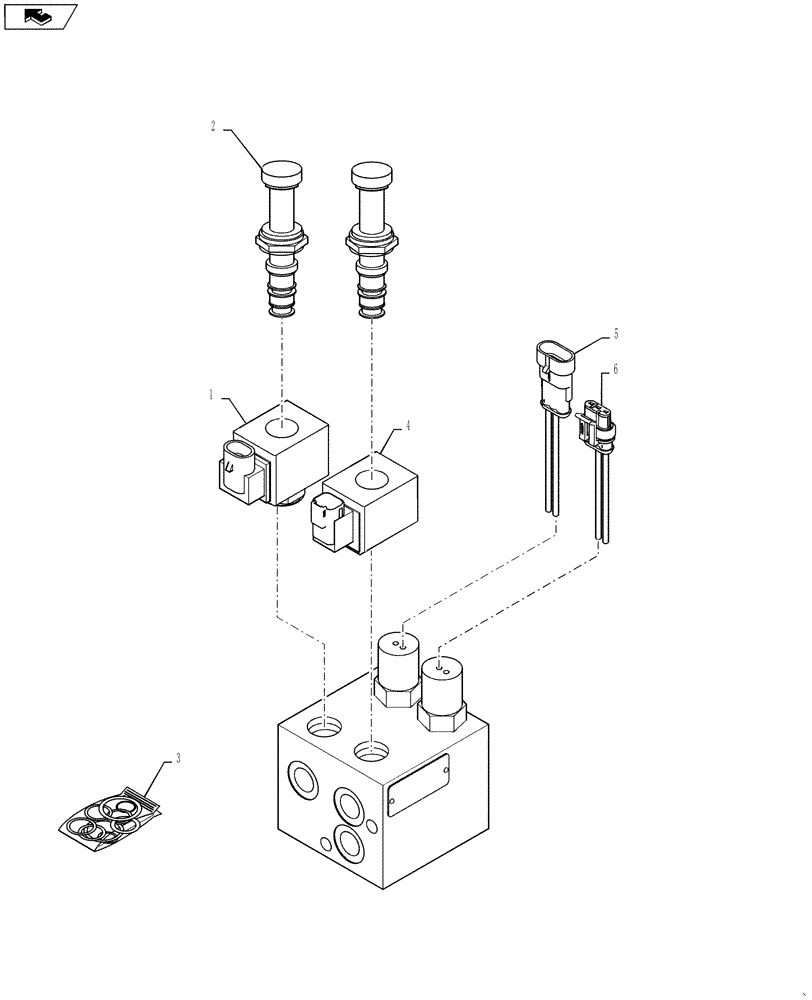 2

5

6

1

4

3