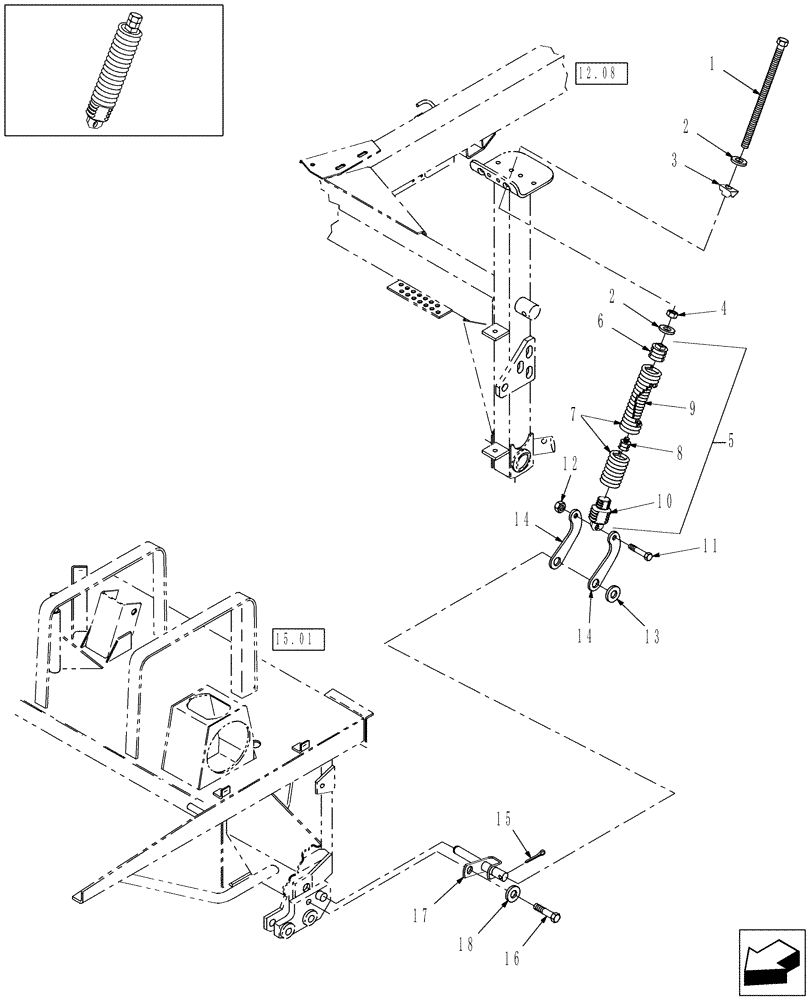 12.08

1
2
3
2
4
6
9
7
8
5
12
10
14
11
14
13
15.01
15
17
18
16