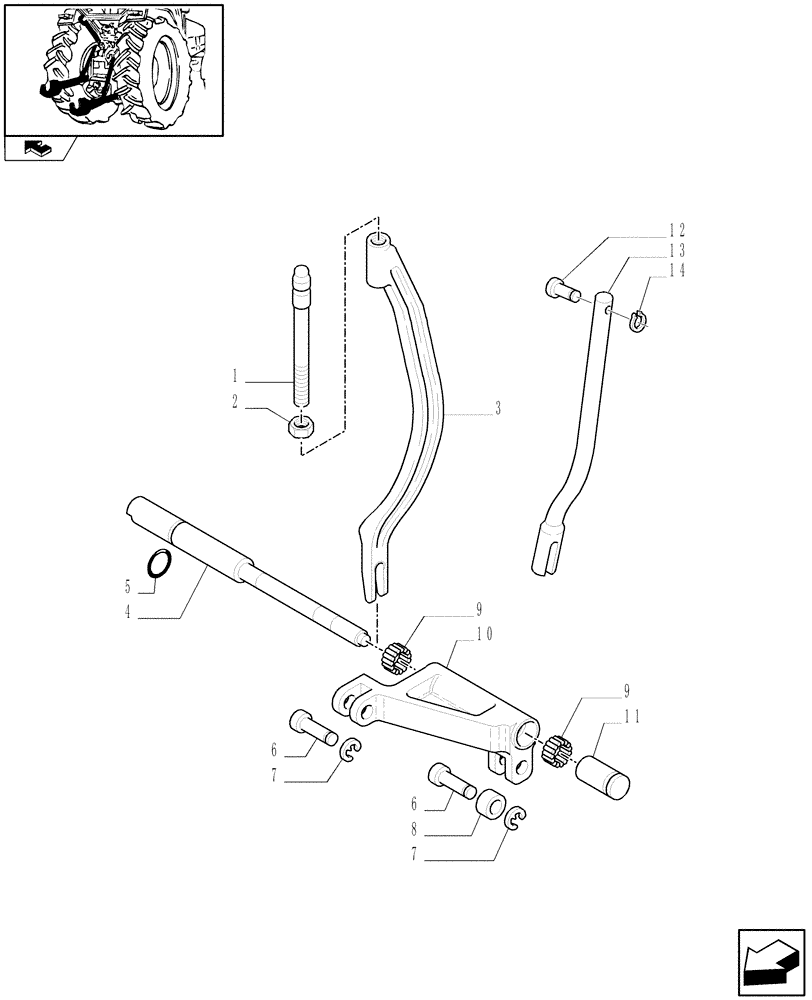 12
13
14
1
2
3
5
4
9
10
9
11
6
7
6
8
7