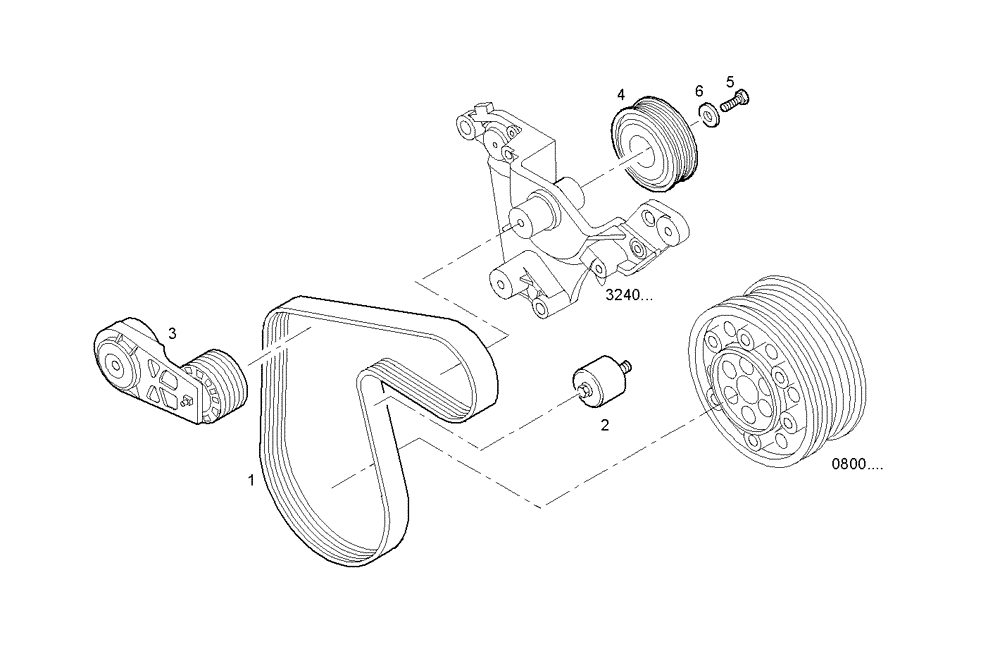 4
6
5
3240...
3
2
1
0800....