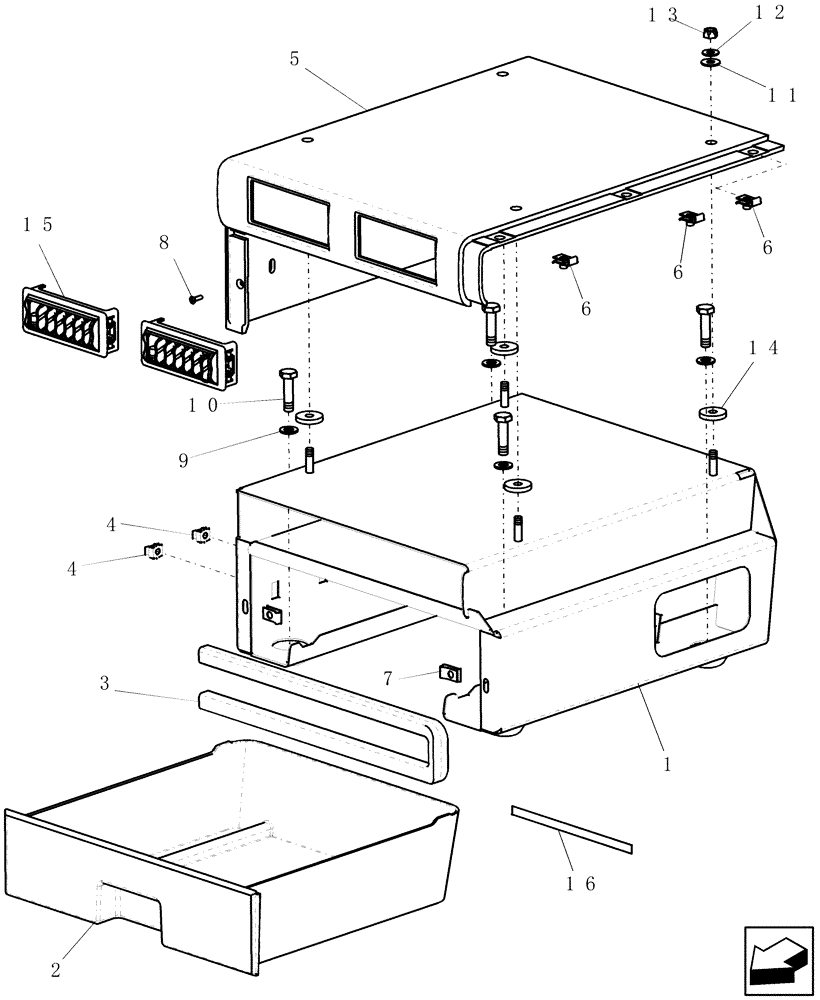 13
12
11
5
15
8
6
6
6
14
10
9
4
4
7
3
1
16
2