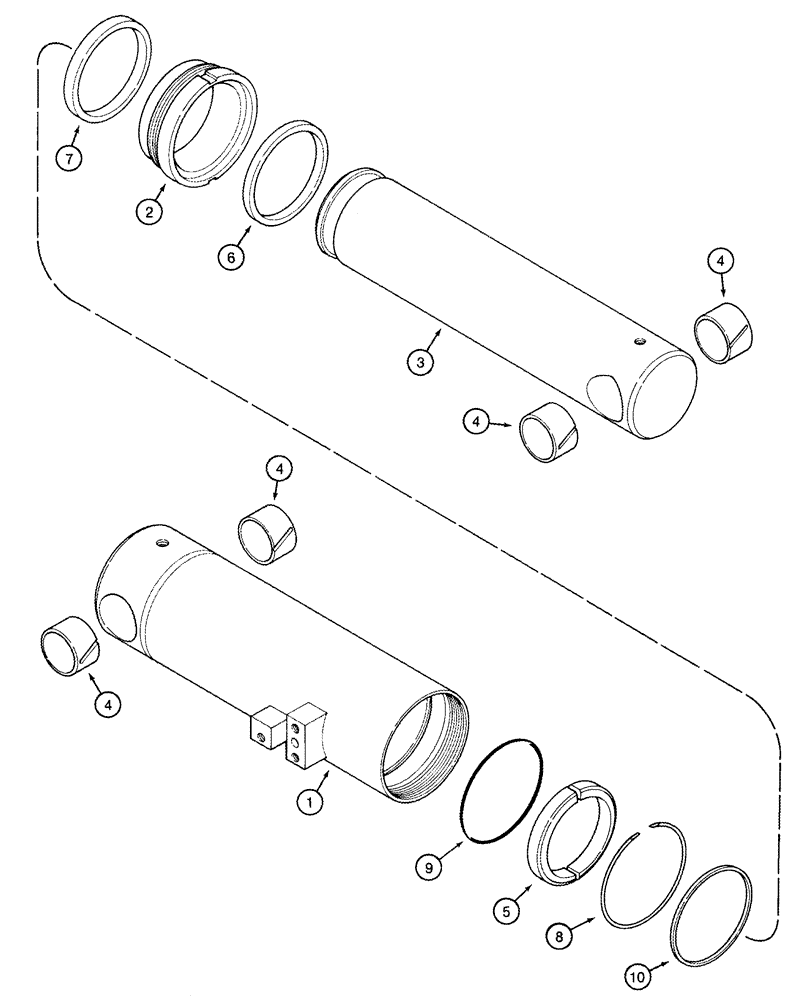 7
2
6
4
3
4
4
4
1
9
5
8
10