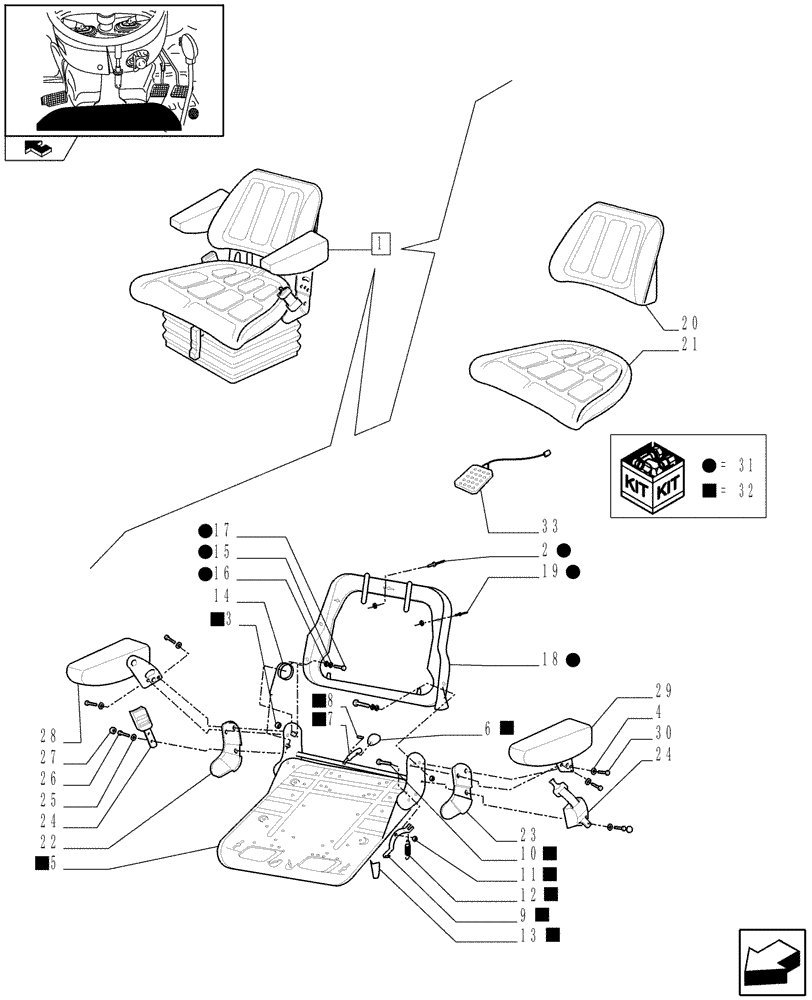 1
20
21
KIT KIT
● = 31
■ = 32
33
●17
●15
●16
14
■3
2 ●
19 ●
18 ●
■8
■7
6 ■
29
4
30
24
28
27
26
25
24
22
■5
23
10 ■
11 ■
12 ■
9 ■
13 ■