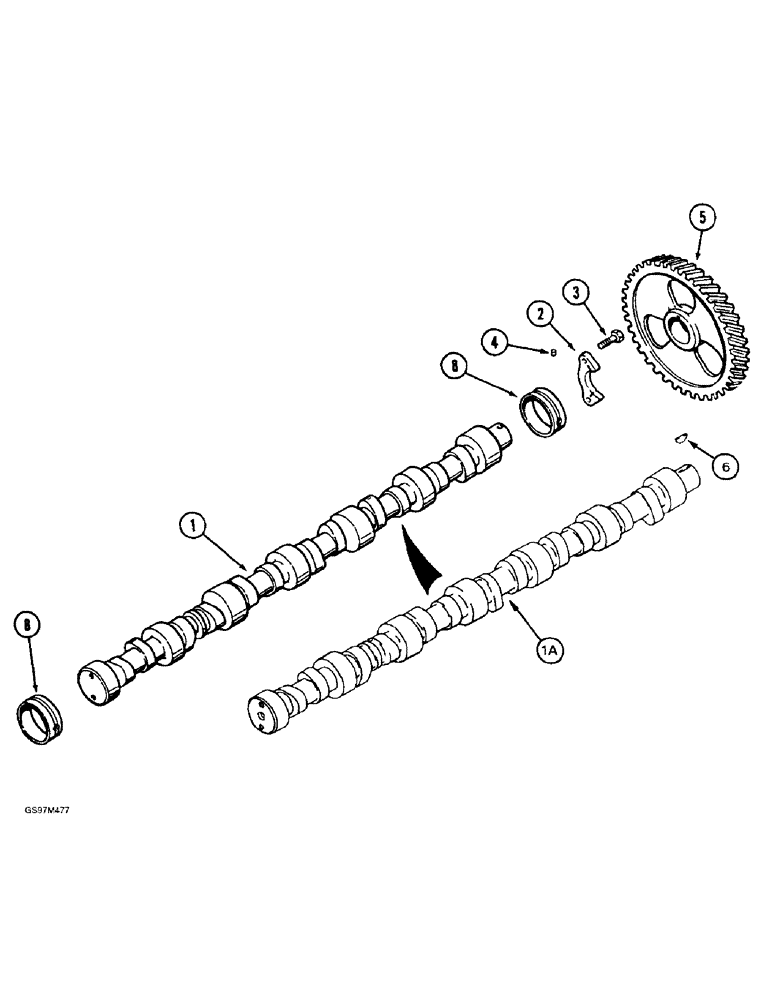 5
3
2
4
8
6
1
1A
8
GS97M477