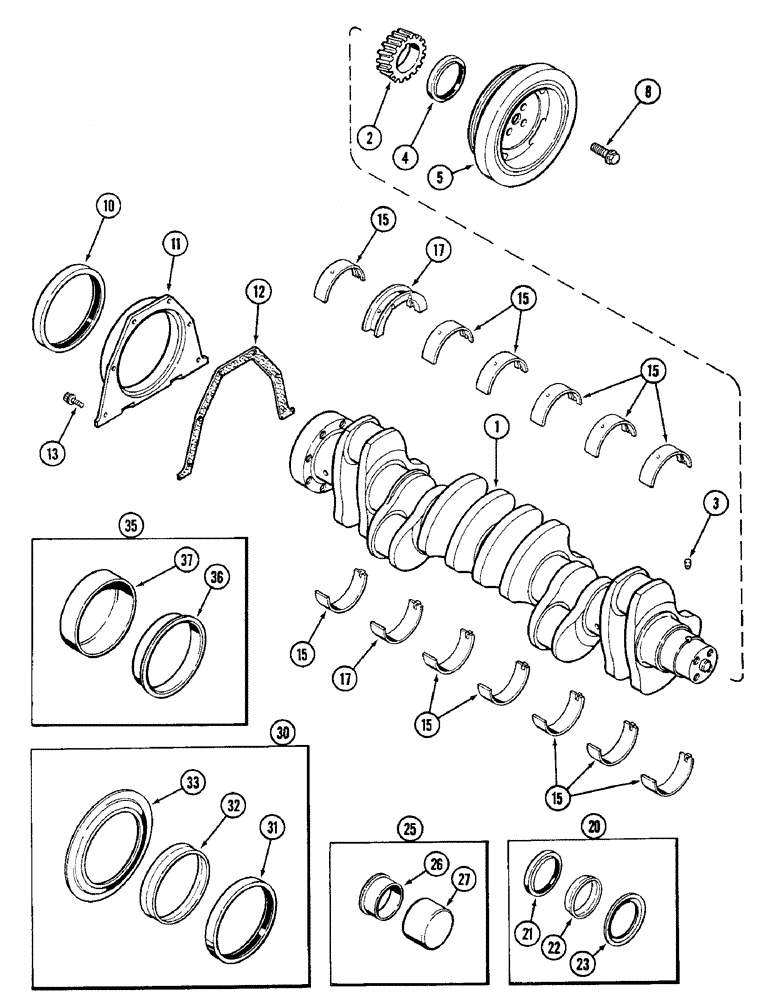 2
4
5
8
10
11
12
13
15
17
15
15
1
3
35
37
36
15
17
15
15
30
33
32
31
25
26
27
20
21
22
23