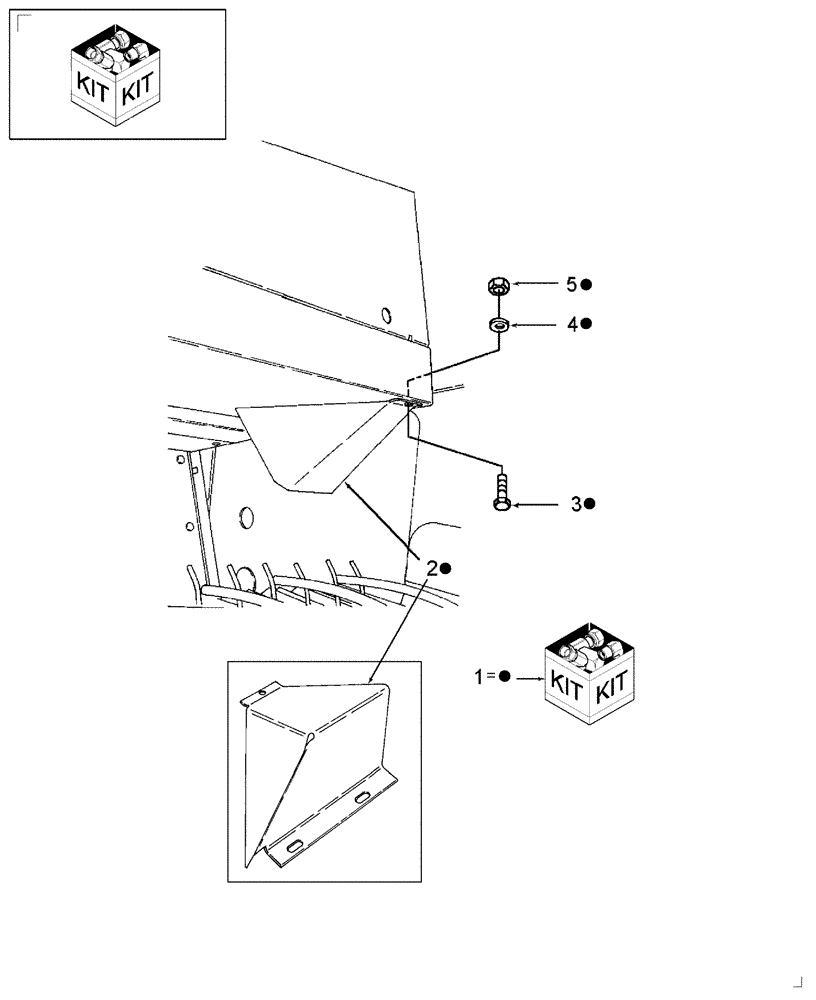 KIT KIT

5●

4●

3●

2●

1=●

KIT KIT