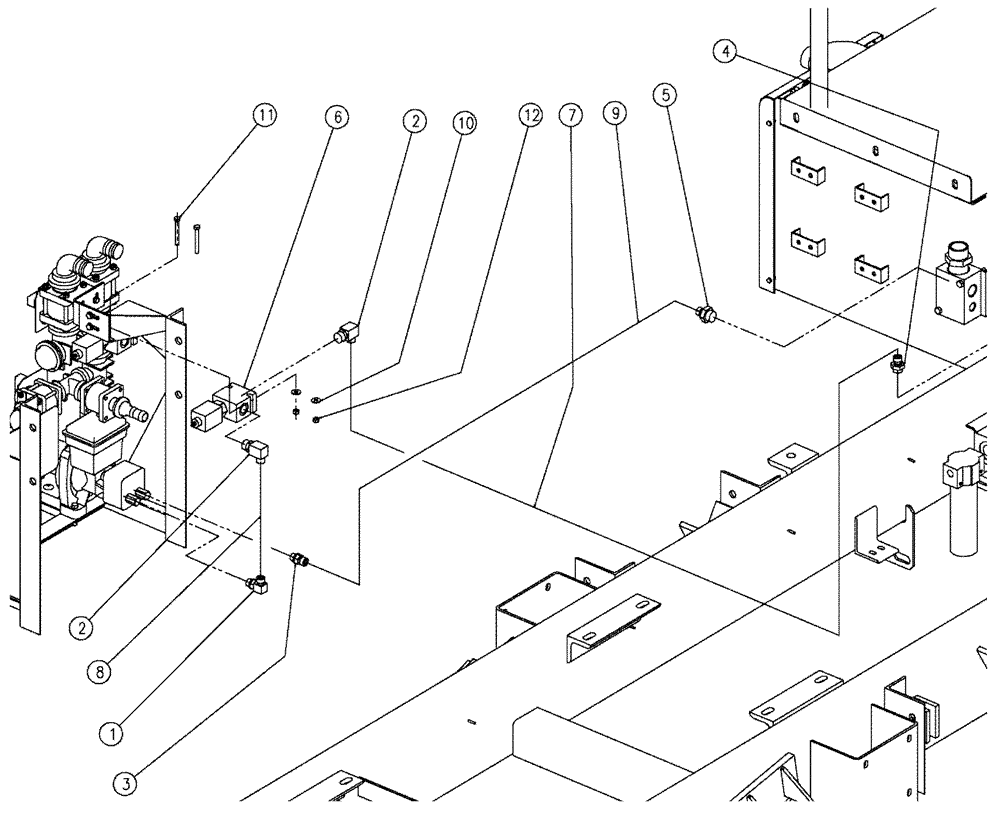 4
11
6
2
10
12
7
9
5
2
8
1
3