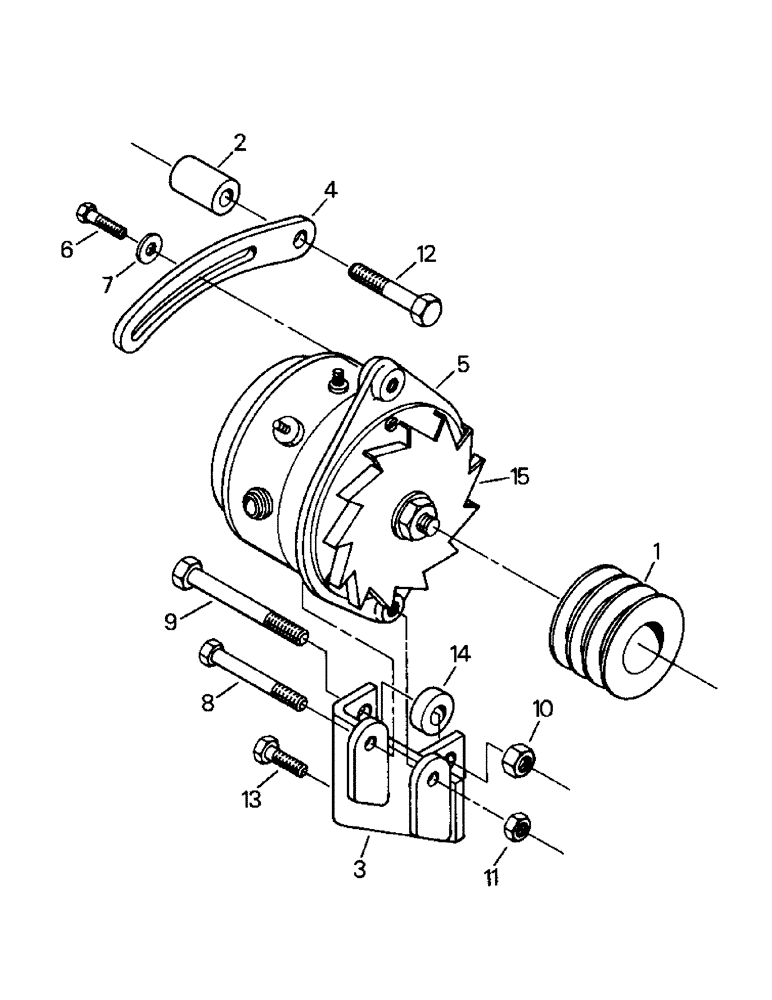 2
4
6
7
12
5
15
1
9
14
8
10
13
3
11