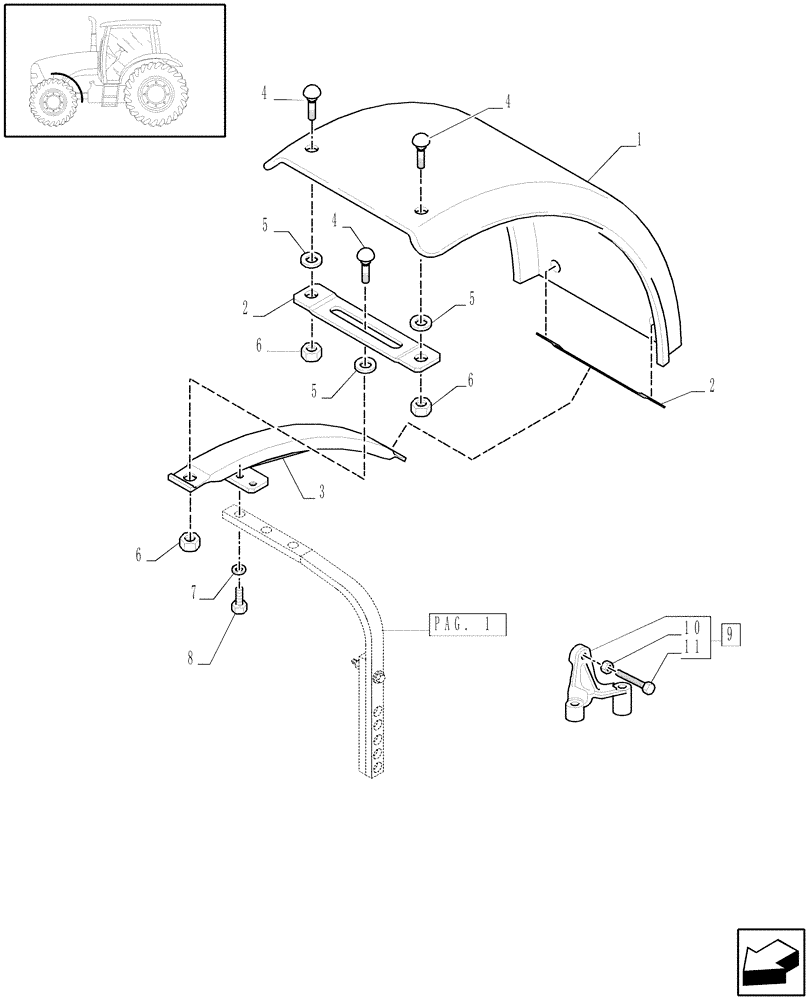 4
4
1
5
4
2
5
6
5
6
2
3
6
7
8
PAG. 1
10
11
9