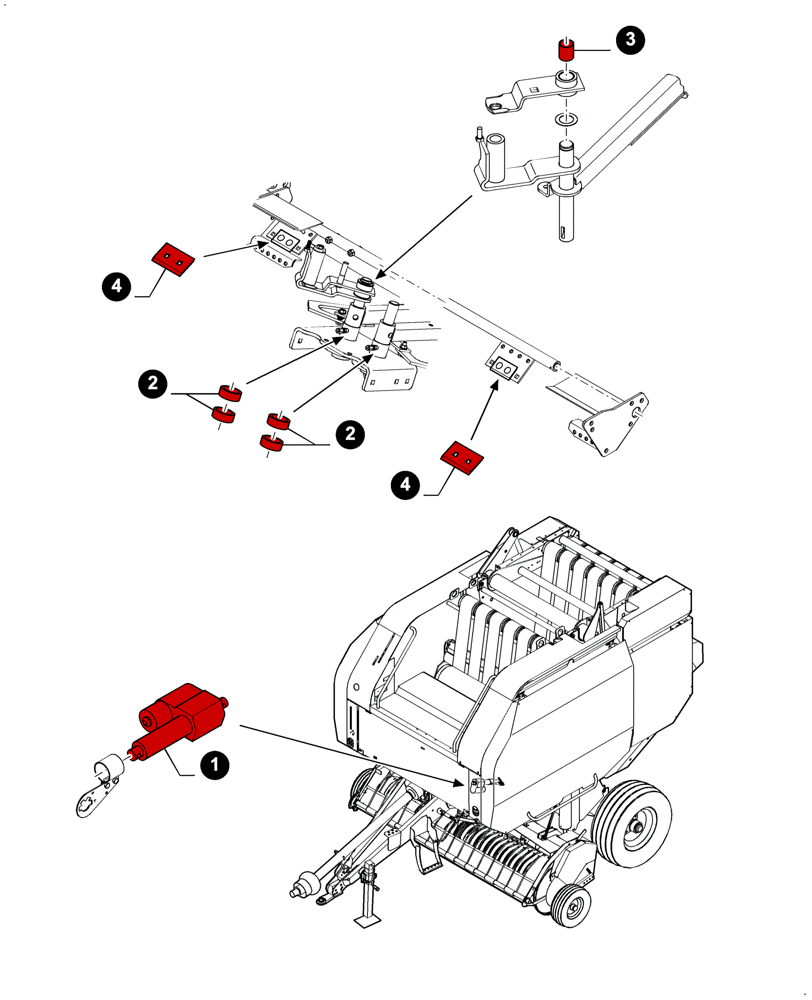 3
4
2
2
4
1