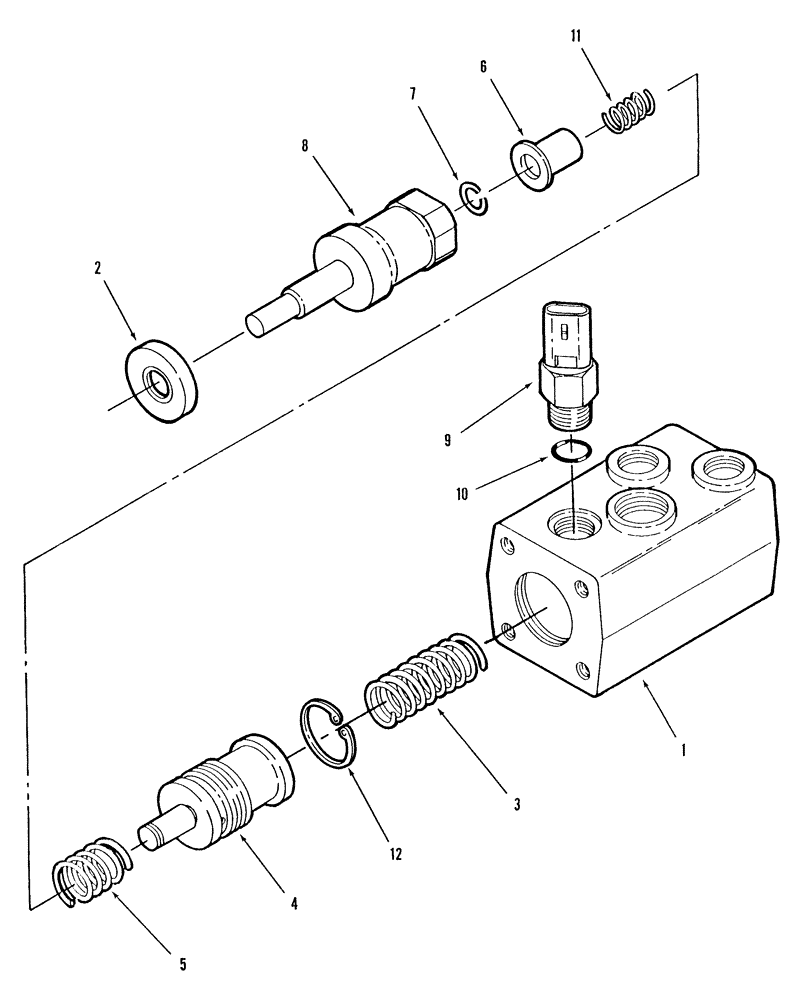 11
6
7
8
2
9
10
1
3
12
4
5