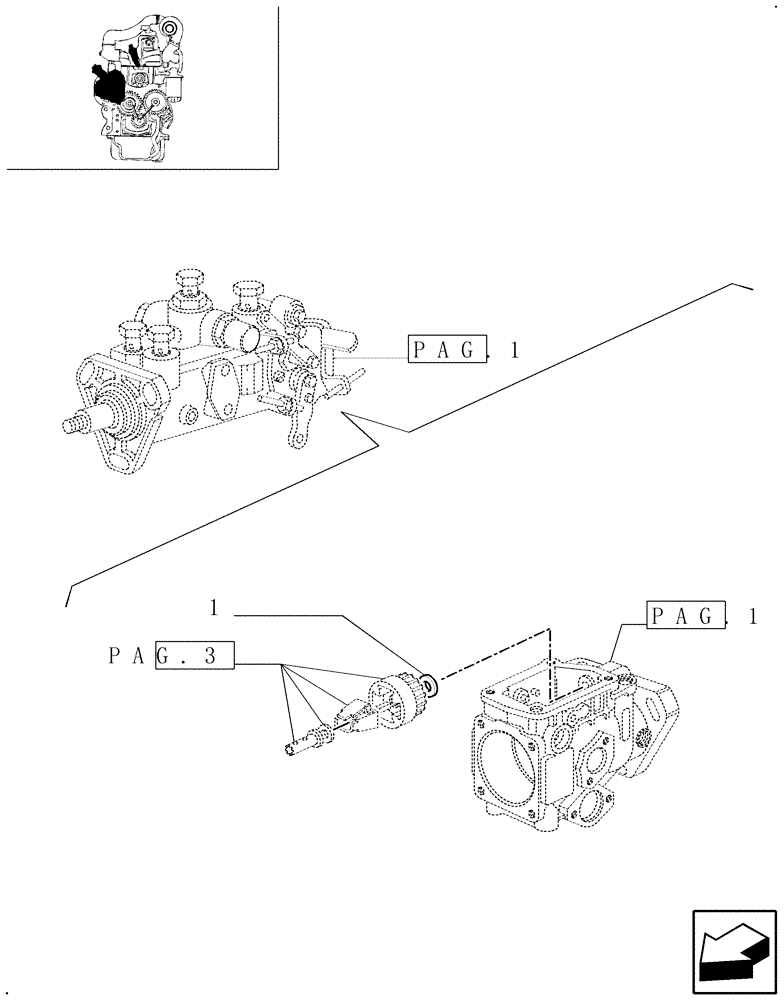 PAG. 1

1

PAG. 1

PAG. 3