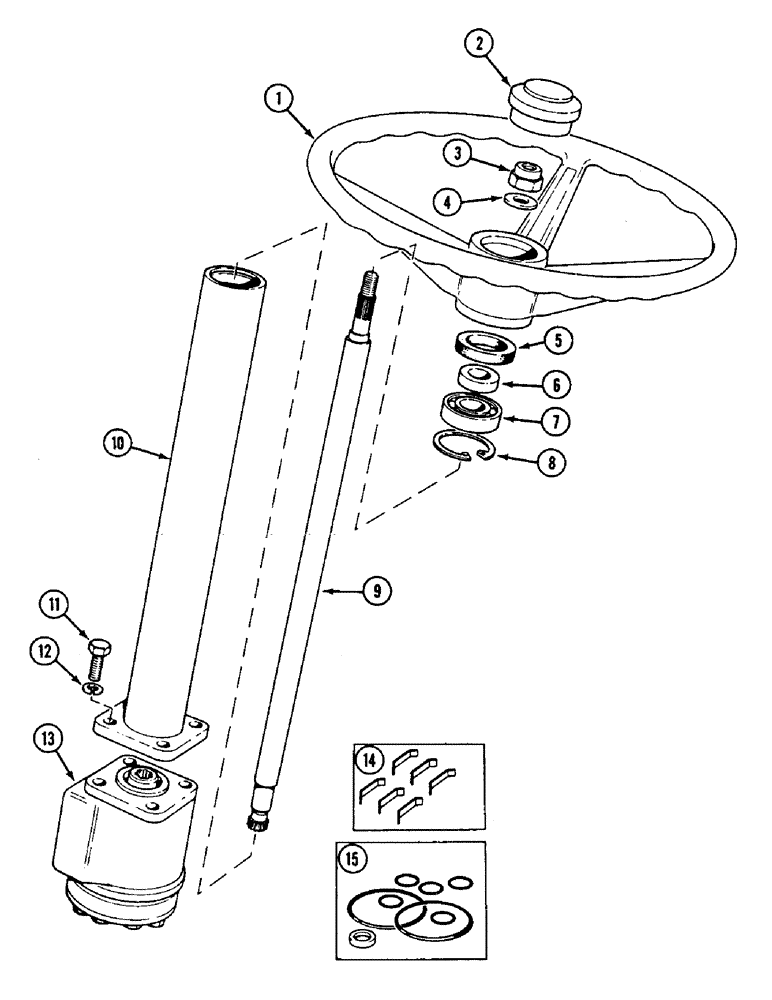 2
1
3
4
5
6
7
8
10
9
11
12
13
14
15