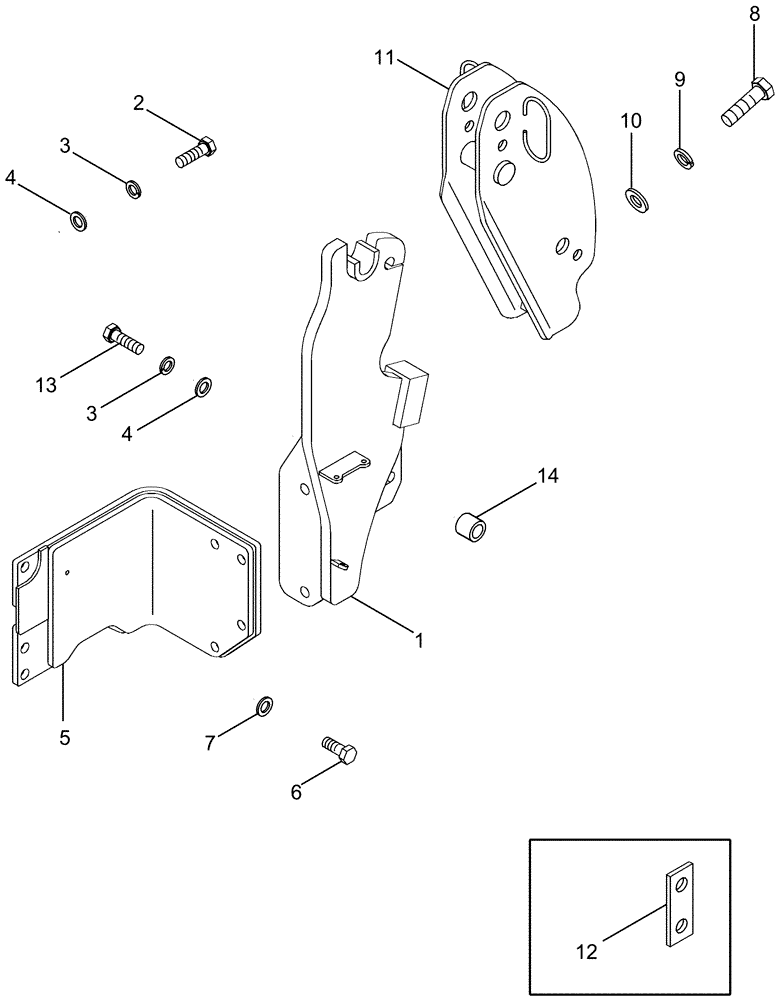 11
8
2
9
10
3
4
13
3
4
14
1
5
7
6
12