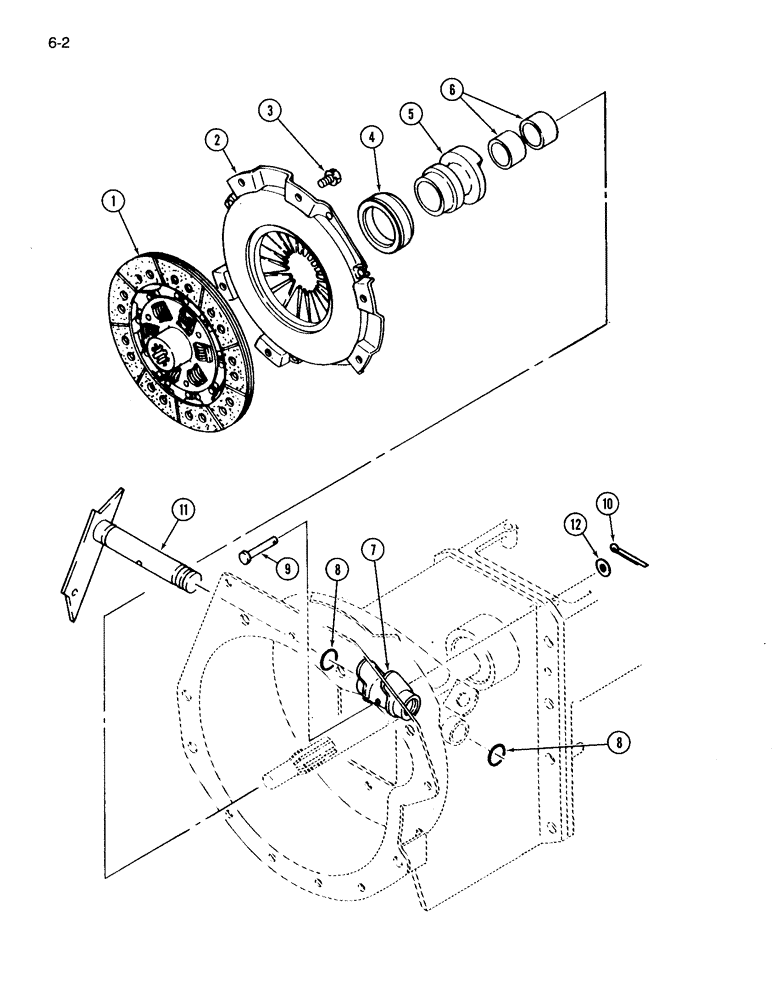 6-2

1
2
3
4
5
6
11
9
8
7
12
10
8