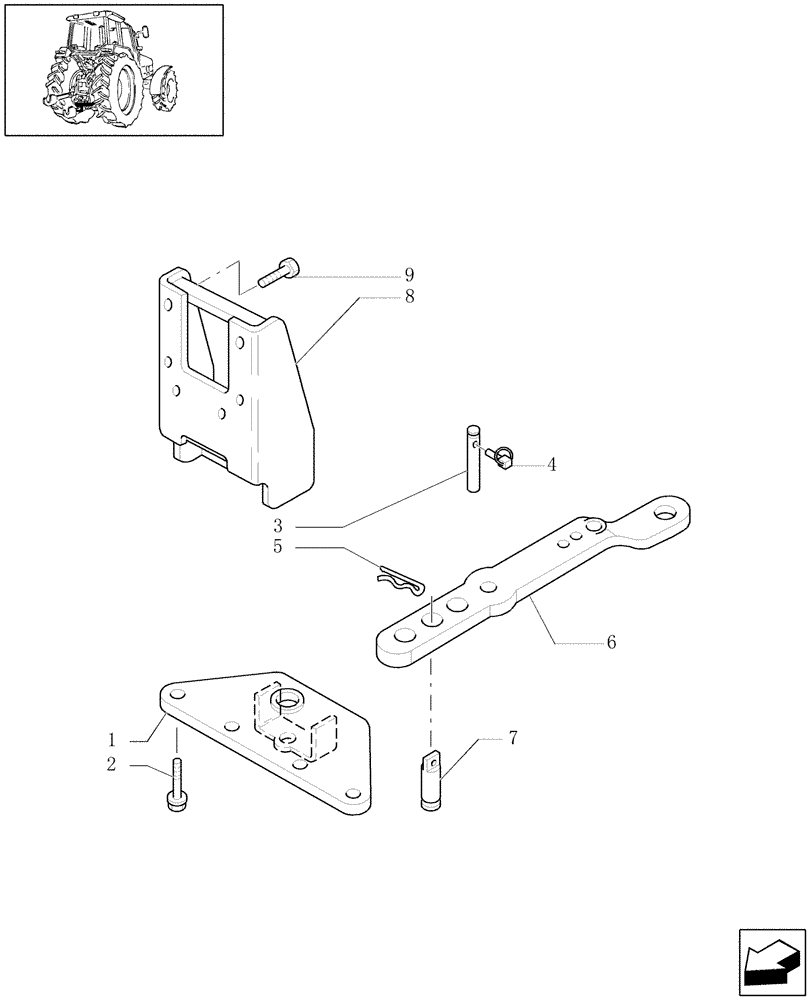 9
8
4
3
5
6
1
2
7