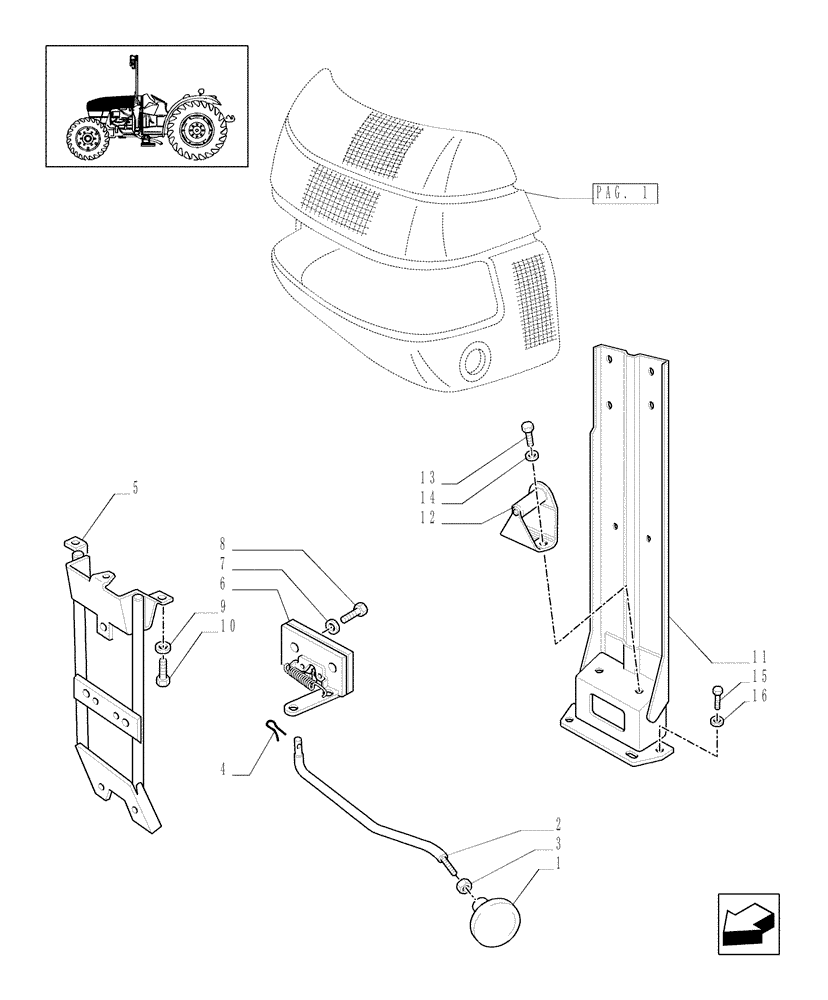 PAG. 1

13
14
12

5

8
7
6

9
10

11
15
16

4

2
3
1