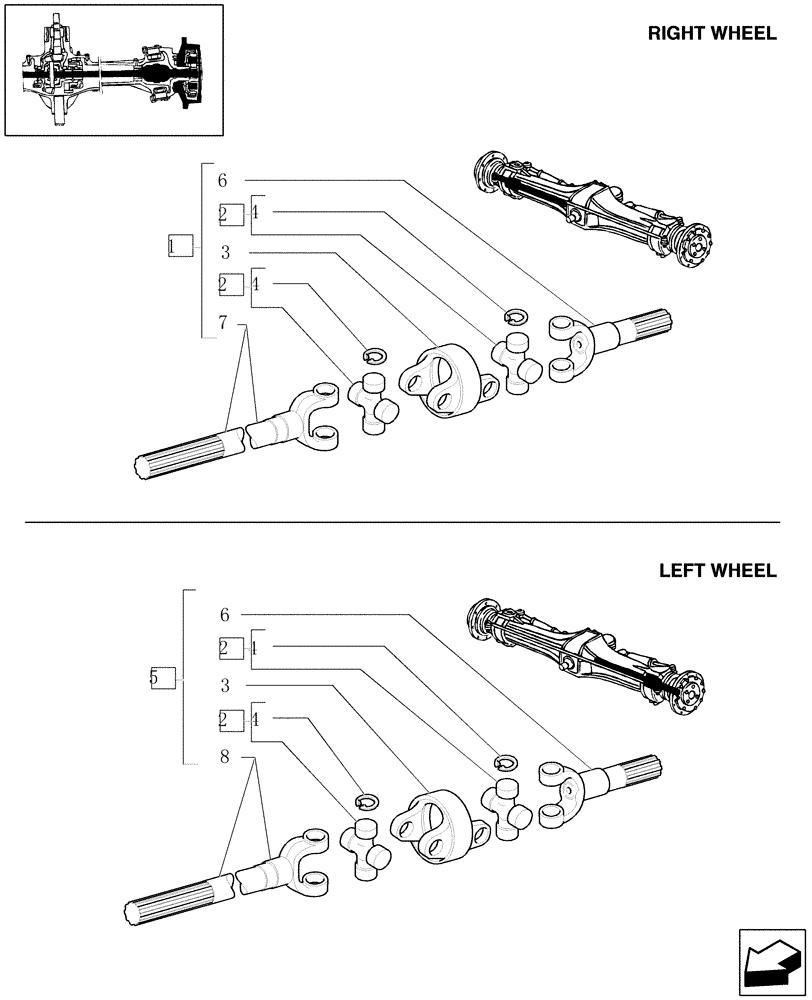 RIGHT WHEEL

1
6
2 4
3
2 4
7

LEFT WHEEL

5
6
2 4
3
2 4
8