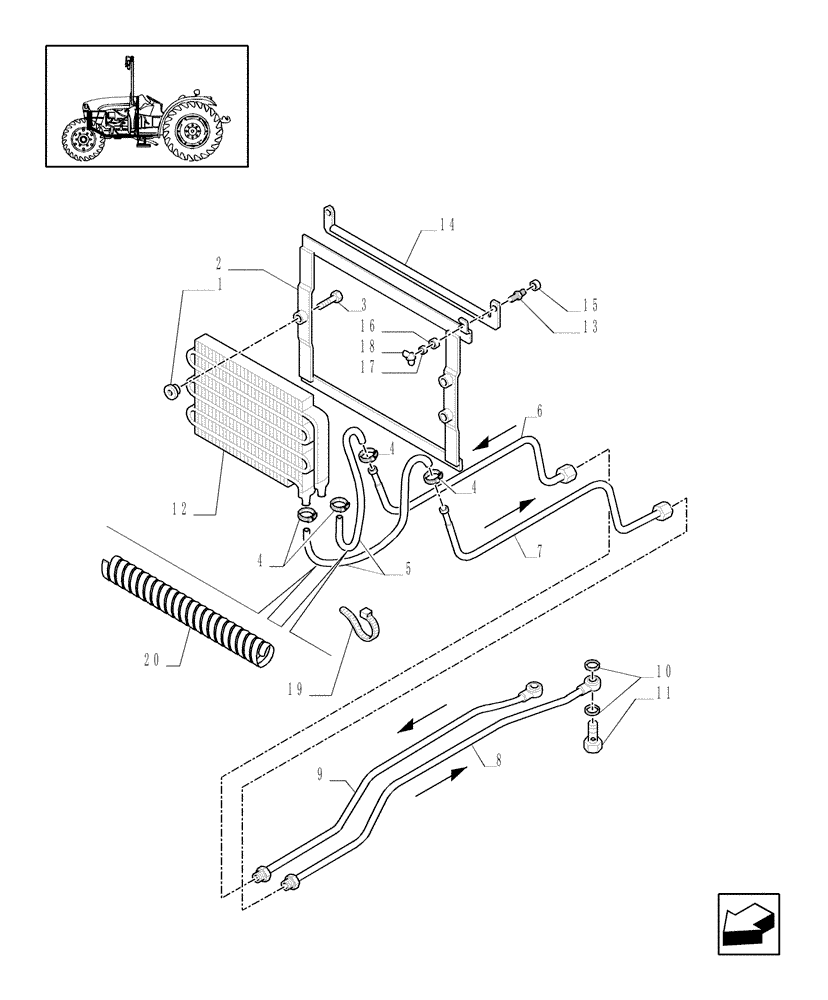 14
2
1
3
15
13
16
18
17
6
4
4
12
7
4
5
20
19
10
11
9
8