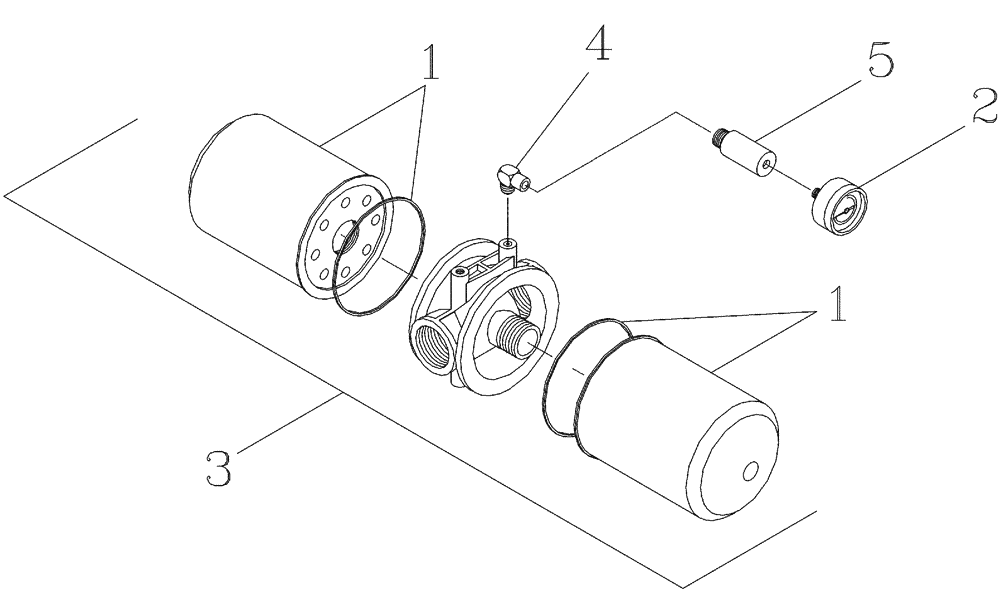 1
4
5
2
1
3