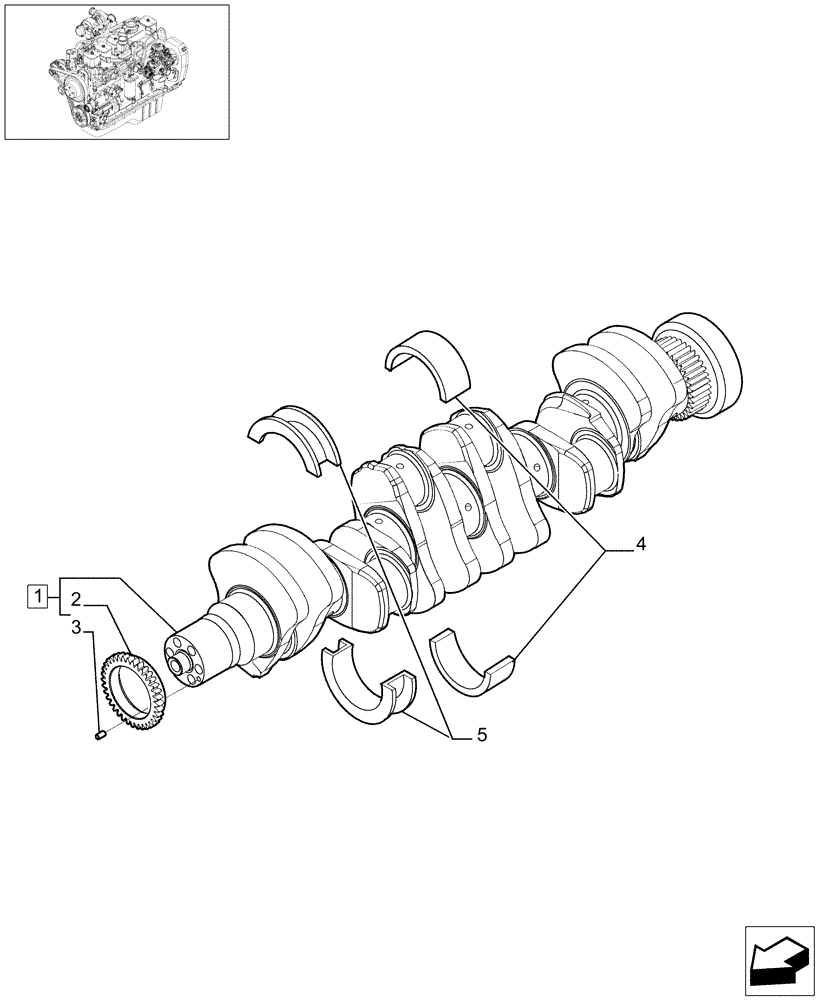 1
2
3
4
5