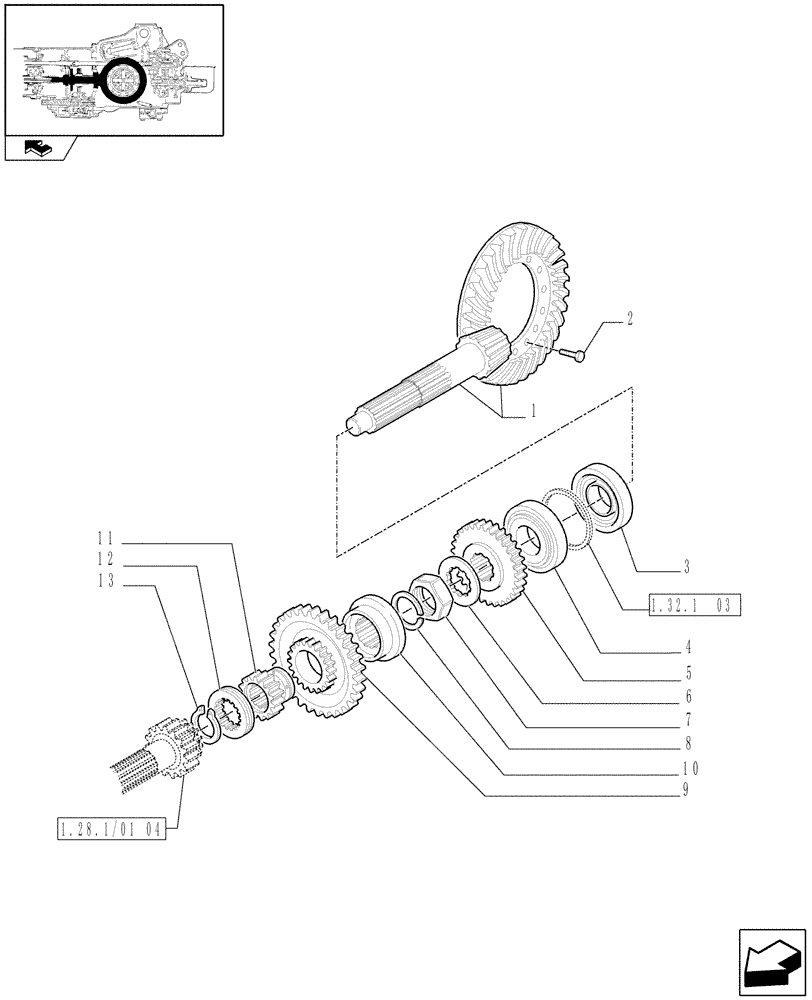 2
1
11
12
13
3
1.32.1 03
4
5
6
7
8
10
9
1.28.1/01 04