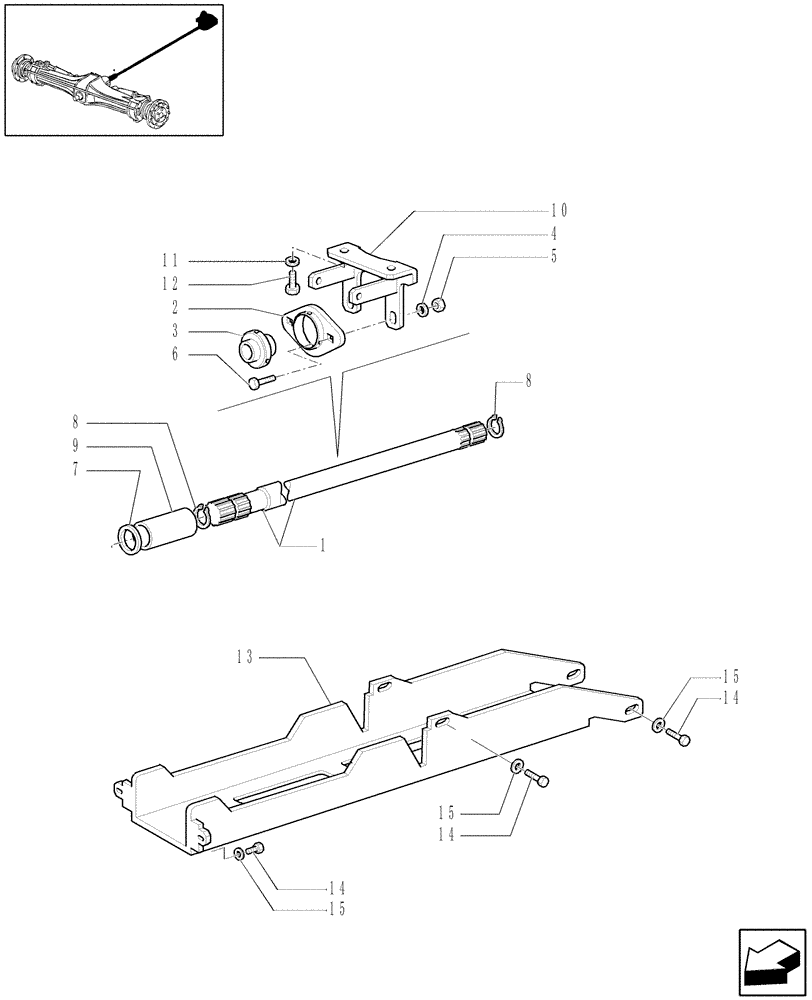 10
4
5
11
12
2
3
6
8
8
9
7
1
13
15
14
15
14
14
15